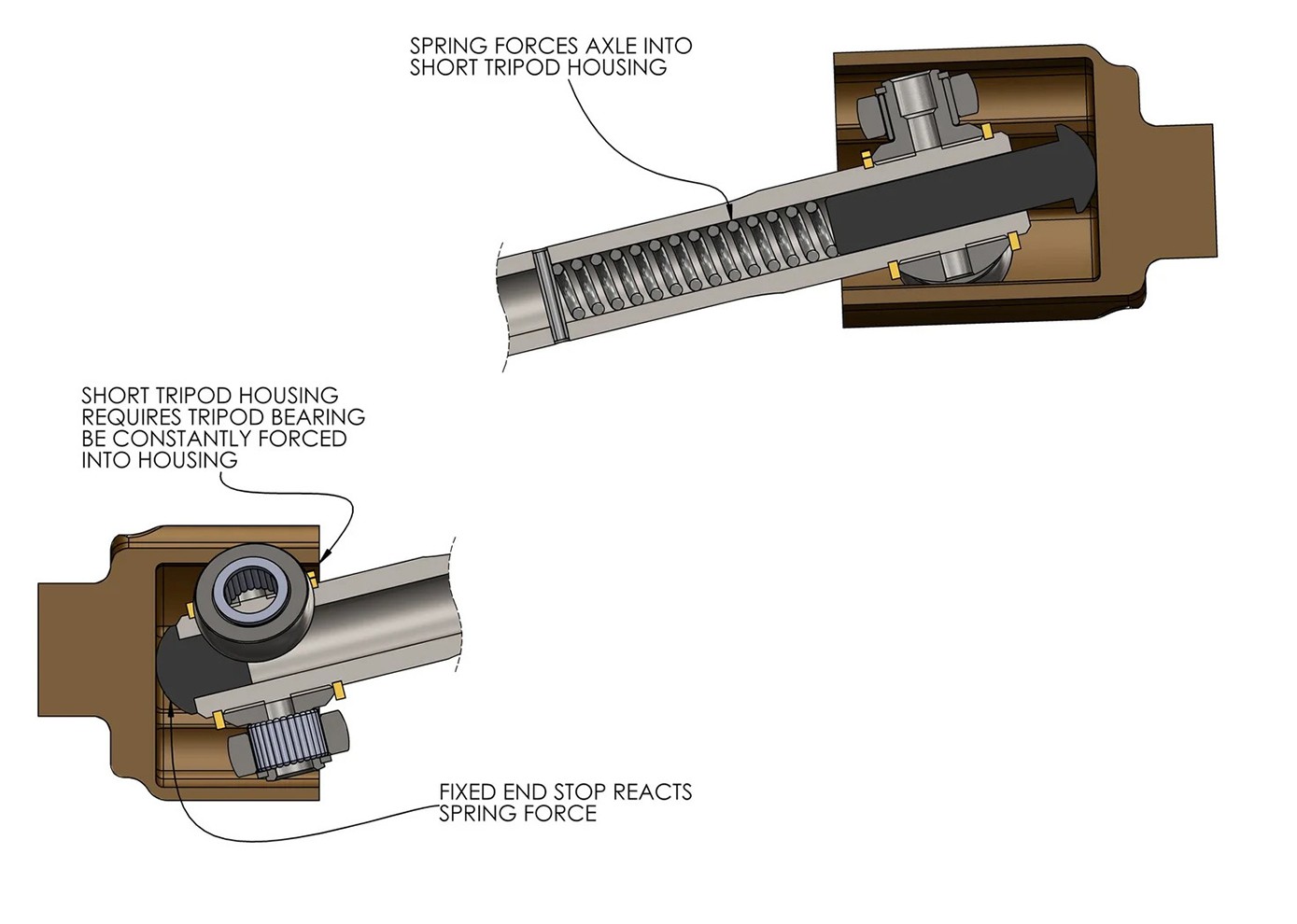 SPRING FORCES AXLE INTO SHORT TRIPOD HOUSING

SHORT TRIPOD HOUSING REQUIRES TRIPOD BEARING BE CONSTANTLY FORCED INTO HOUSING

FIXED END STOP REACTS SPRING FORCE