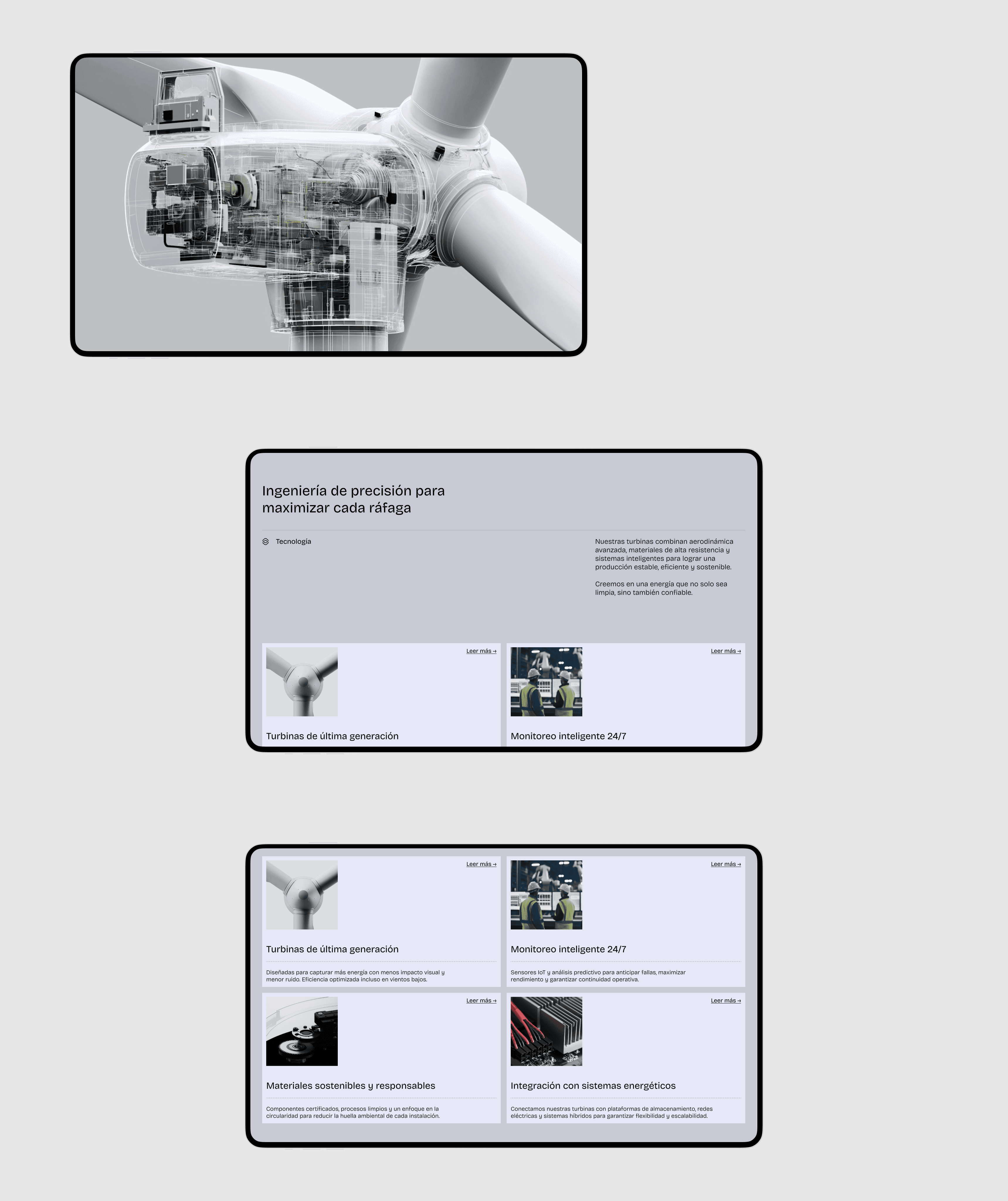 Ingeniería de precisión para maximizar cada ráfaga

Tecnología

Nuestras turbinas combinan aerodinámica avanzada, materiales de alta resistencia y sistemas inteligentes para lograr una producción estable, eficiente y sostenible.

Creemos en una energía que no solo sea limpia, sino también confiable.

Leer más →

Turbinas de última generación

Leer más →

Monitoreo inteligente 24/7

Leer más →

Turbinas de última generación

Diseñadas para capturar más energía con menos impacto visual y menor ruido. Eficiencia optimizada incluso en vientos bajos.

Leer más →

Monitoreo inteligente 24/7

Sensores IoT y análisis predictivo para anticipar fallas, maximizar rendimiento y garantizar continuidad operativa.

Leer más →

Materiales sostenibles y responsables

Componentes certificados, procesos limpios y un enfoque en la circularidad para reducir la huella ambiental de cada instalación.

Leer más →

Integración con sistemas energéticos

Conectamos nuestras turbinas con plataformas de almacenamiento, redes eléctricas y sistemas híbridos para garantizar flexibilidad y escalabilidad.