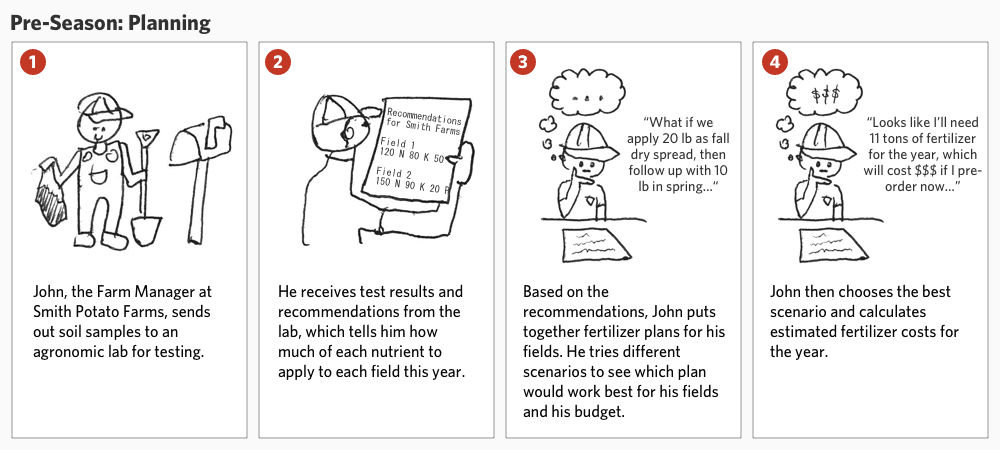 Pre-Season: Planning

1

John, the Farm Manager at Smith Potato Farms, sends out soil samples to an agronomic lab for testing.

2

Recommendations for Smith Farms

Field 1
120 N 80 K 50

Field 2
150 N 90 K 20 P

He receives test results and recommendations from the lab, which tells him how much of each nutrient to apply to each field this year.

3

"What if we apply 20 lb as fall dry spread, then follow up with 10 lb in spring..."

Based on the recommendations, John puts together fertilizer plans for his fields. He tries different scenarios to see which plan would work best for his fields and his budget.

4

$$$

"Looks like I'll need 11 tons of fertilizer for the year, which will cost $$$ if I pre-order now..."

John then chooses the best scenario and calculates estimated fertilizer costs for the year.