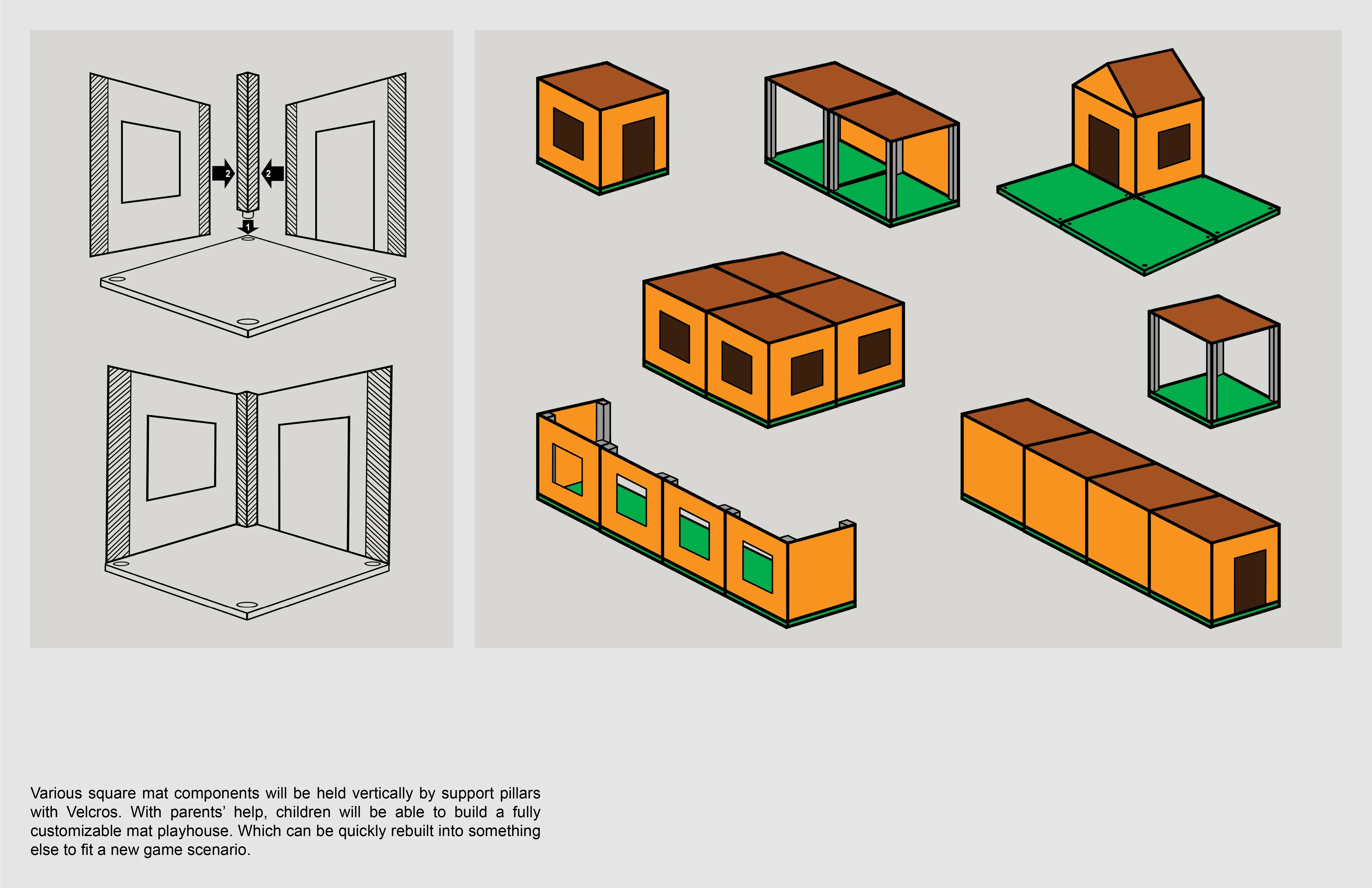 2

2

1

Various square mat components will be held vertically by support pillars with Velcros. With parents’ help, children will be able to build a fully customizable mat playhouse. Which can be quickly rebuilt into something else to fit a new game scenario.