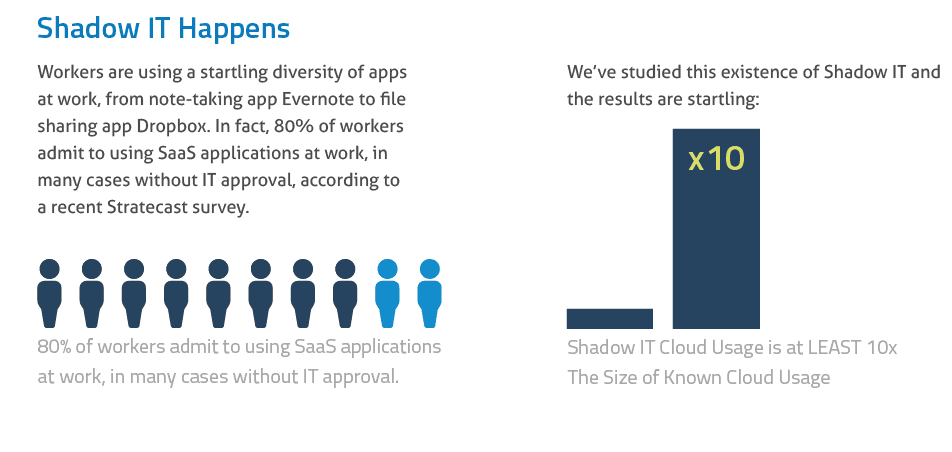 Shadow IT Happens

Workers are using a startling diversity of apps at work, from note-taking app Evernote to file sharing app Dropbox. In fact, 80% of workers admit to using SaaS applications at work, in many cases without IT approval, according to a recent Stratecast survey.

80% of workers admit to using SaaS applications at work, in many cases without IT approval.

We've studied this existence of Shadow IT and the results are startling:

x10

Shadow IT Cloud Usage is at LEAST 10x The Size of Known Cloud Usage