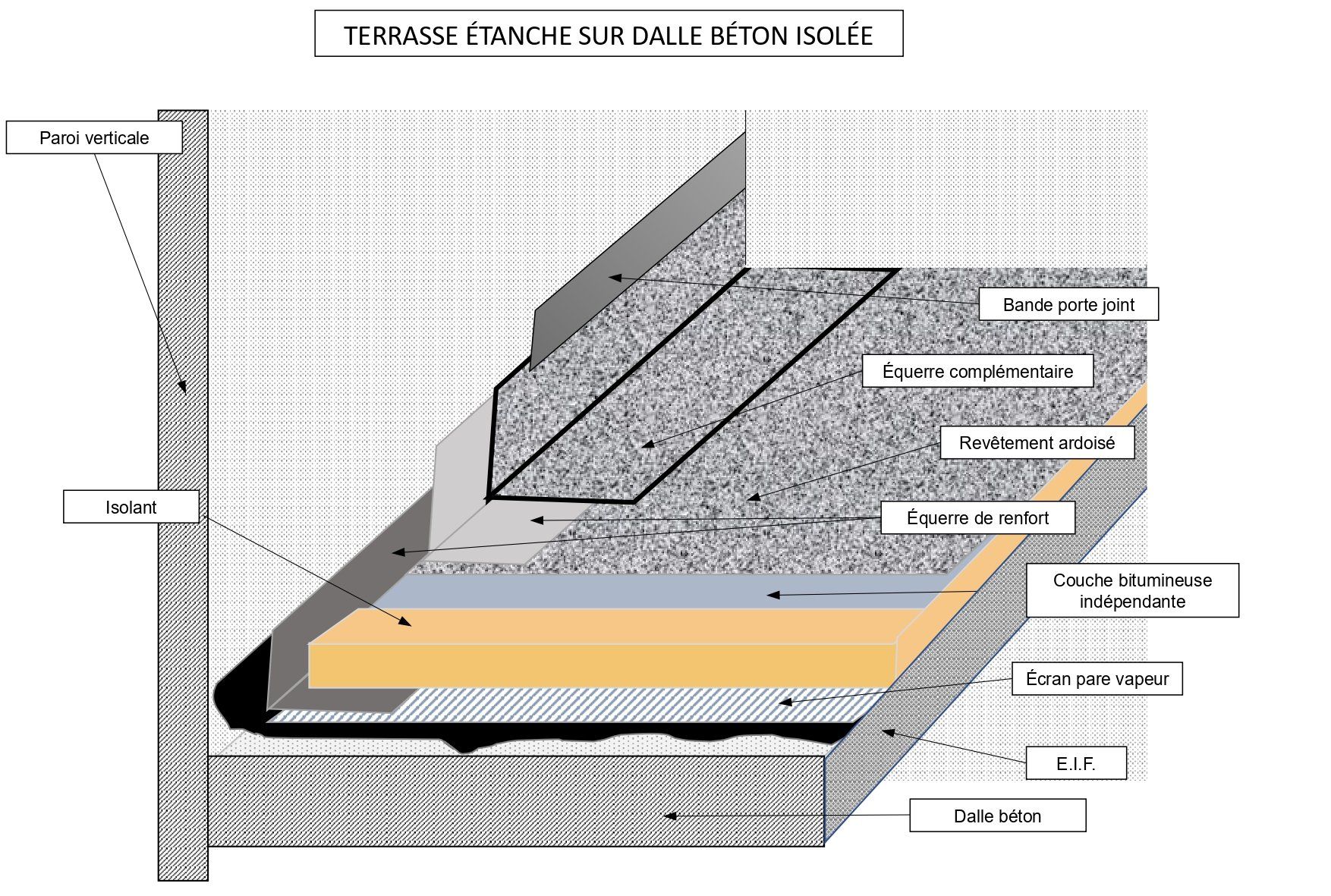 TERRASSE ÉTANCHE SUR DALLE BÉTON ISOLÉE

Paroi verticale

Bande porte joint

Équerre complémentaire

Revêtement ardoisé

Isolant

Équerre de renfort

Couche bitumineuse indépendante

Écran pare vapeur

E.I.F.

Dalle béton