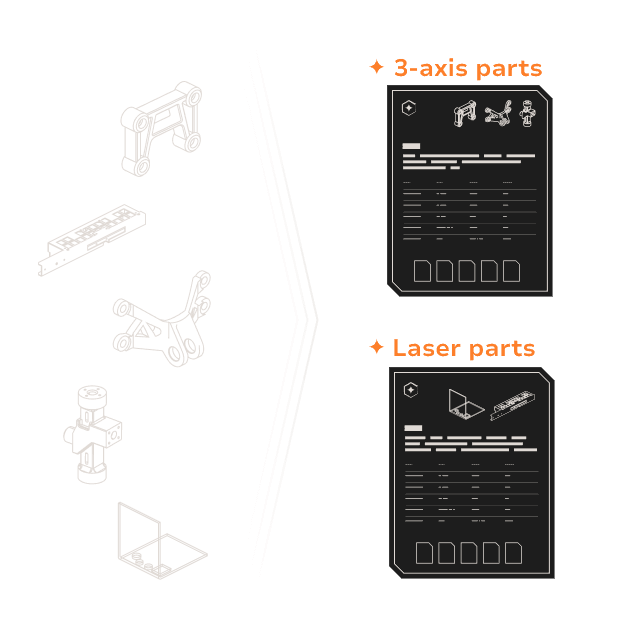 ✦ 3-axis parts

✦ Laser parts