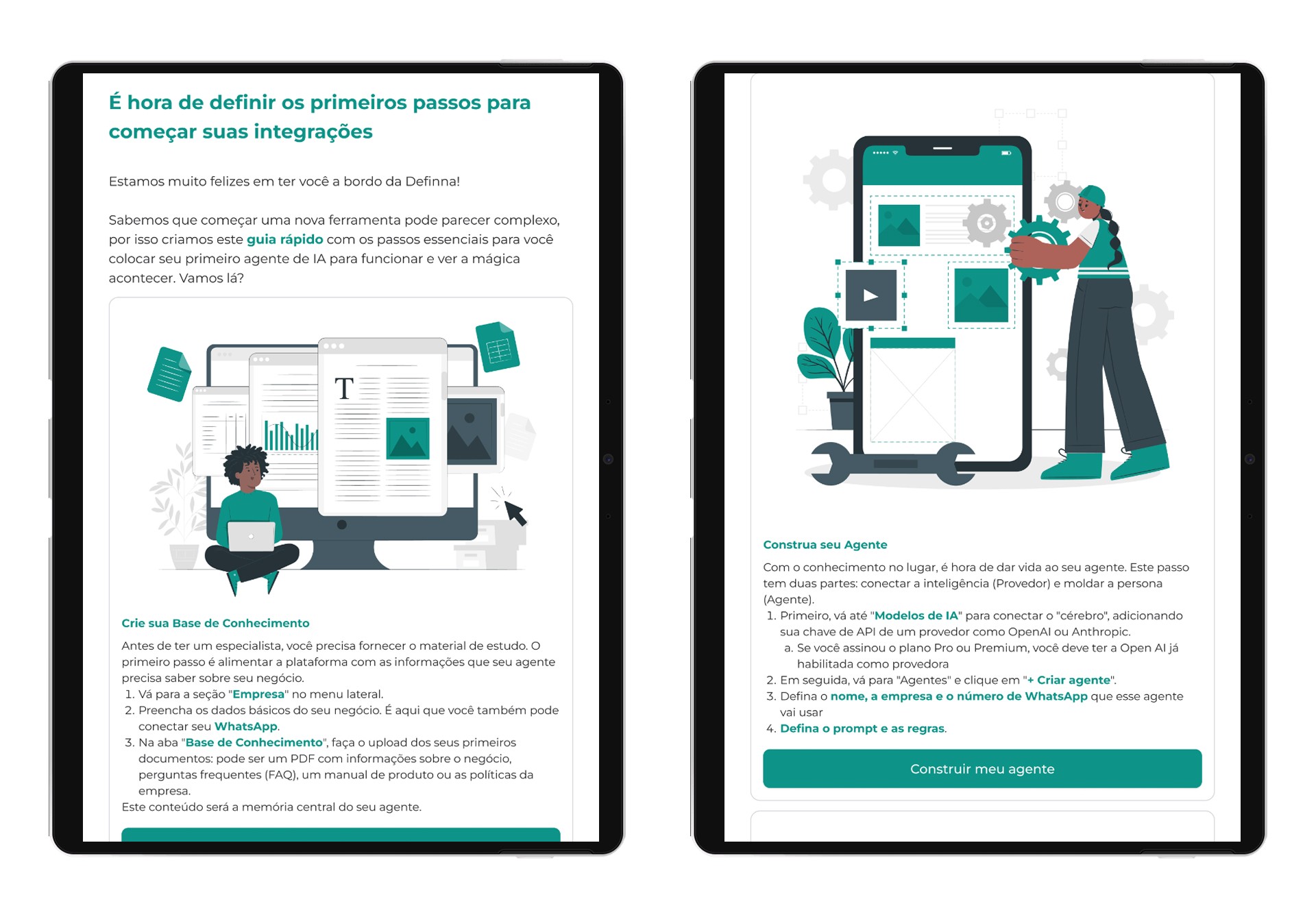 É hora de definir os primeiros passos para começar suas integrações

Estamos muito felizes em ter você a bordo da Definna!

Sabemos que começar uma nova ferramenta pode parecer complexo, por isso criamos este guia rápido com os passos essenciais para você colocar seu primeiro agente de IA para funcionar e ver a mágica acontecer. Vamos lá?

T

Crie sua Base de Conhecimento

Antes de ter um especialista, você precisa fornecer o material de estudo. O primeiro passo é alimentar a plataforma com as informações que seu agente precisa saber sobre seu negócio.
1. Vá para a seção "Empresa" no menu lateral.
2. Preencha os dados básicos do seu negócio. É aqui que você também pode conectar seu WhatsApp.
3. Na aba "Base de Conhecimento", faça o upload dos seus primeiros documentos: pode ser um PDF com informações sobre o negócio, perguntas frequentes (FAQ), um manual de produto ou as políticas da empresa.
Este conteúdo será a memória central do seu agente.

Construa seu Agente

Com o conhecimento no lugar, é hora de dar vida ao seu agente. Este passo tem duas partes: conectar a inteligência (Provedor) e moldar a persona (Agente).
1. Primeiro, vá até "Modelos de IA" para conectar o "cérebro", adicionando sua chave de API de um provedor como OpenAI ou Anthropic.
a. Se você assinou o plano Pro ou Premium, você deve ter a Open AI já habilitada como provedora
2. Em seguida, vá para "Agentes" e clique em "+ Criar agente".
3. Defina o nome, a empresa e o número de WhatsApp que esse agente vai usar
4. Defina o prompt e as regras.

Construir meu agente