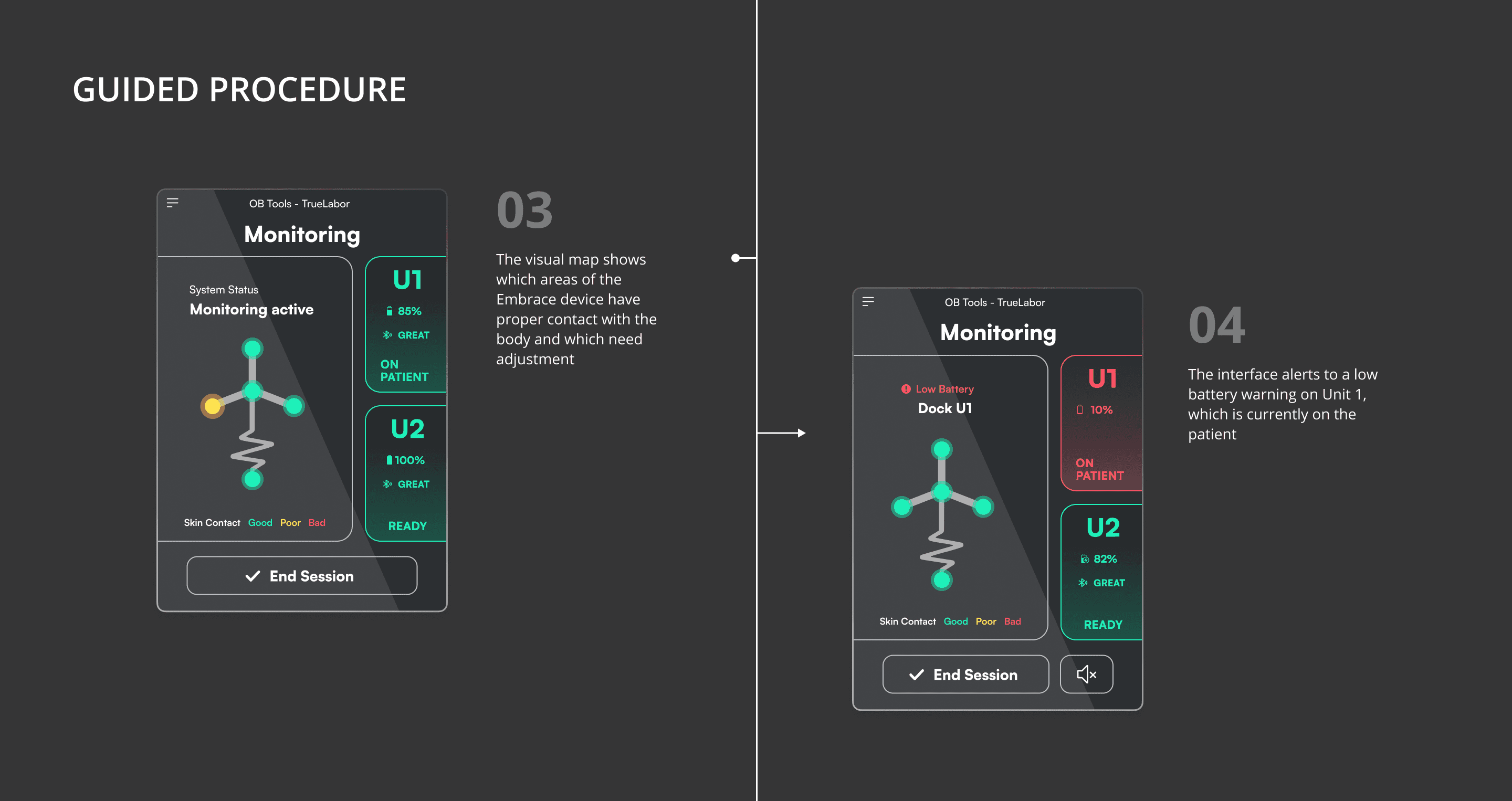 GUIDED PROCEDURE

OB Tools - TrueLabor

Monitoring

System Status

Monitoring active

Skin Contact Good Poor Bad

U1

85%

GREAT

ON PATIENT

U2

100%

GREAT

READY

End Session

03

The visual map shows which areas of the Embrace device have proper contact with the body and which need adjustment

OB Tools - TrueLabor

Monitoring

Low Battery

Dock U1

Skin Contact Good Poor Bad

U1

10%

ON PATIENT

U2

82%

GREAT

READY

End Session

04

The interface alerts to a low battery warning on Unit 1, which is currently on the patient