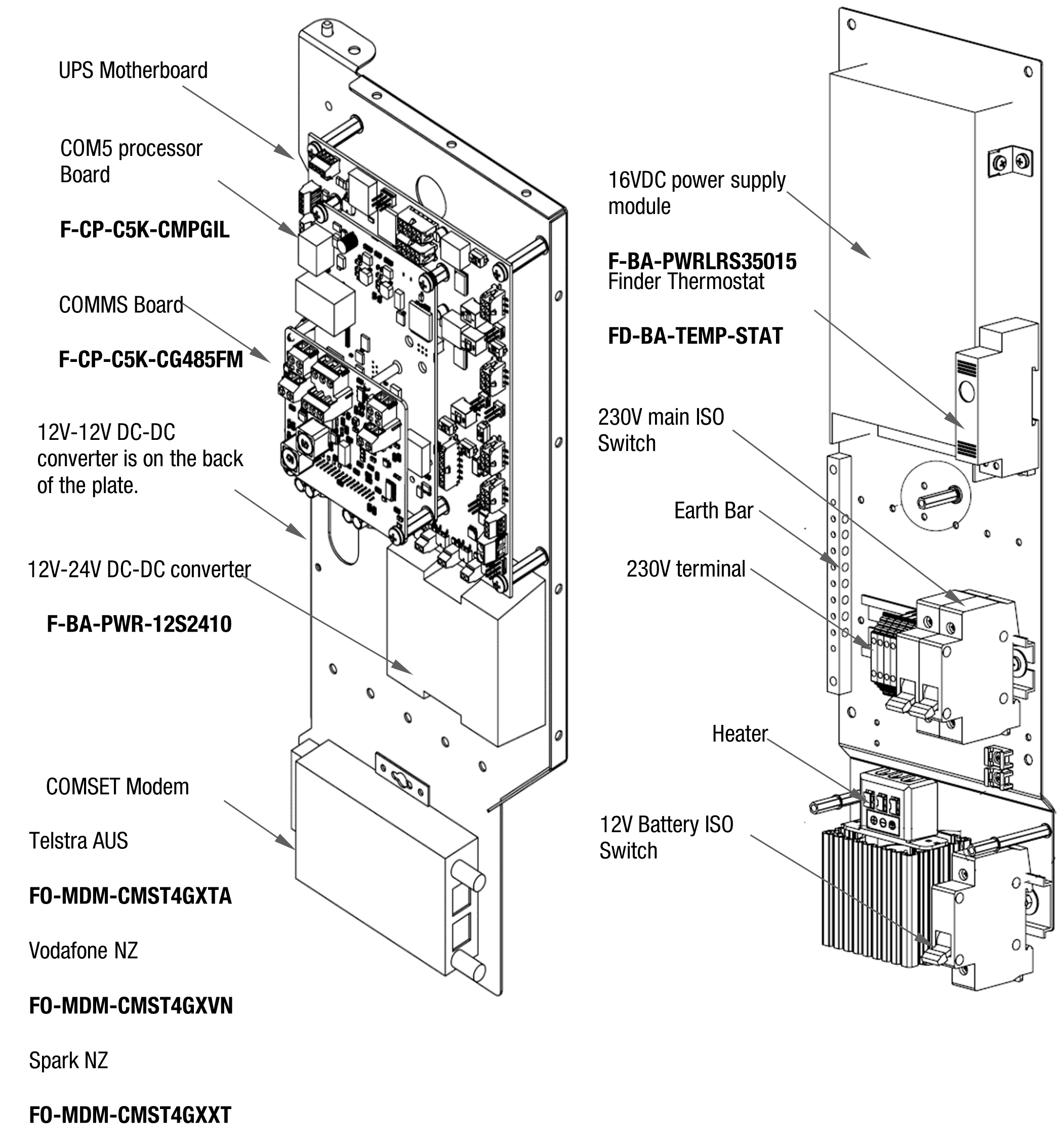 UPS Motherboard

COM5 processor Board

F-CP-C5K-CMPGIL

COMMS Board

F-CP-C5K-CG485FM

12V-12V DC-DC converter is on the back of the plate.

12V-24V DC-DC converter

F-BA-PWR-12S2410

COMSET Modem

Telstra AUS

FO-MDM-CMST4GXTA

Vodafone NZ

FO-MDM-CMST4GXVN

Spark NZ

FO-MDM-CMST4GXXT

16VDC power supply module

F-BA-PWRLRS35015
Finder Thermostat

FD-BA-TEMP-STAT

230V main ISO Switch

Earth Bar

230V terminal

Heater

12V Battery ISO Switch