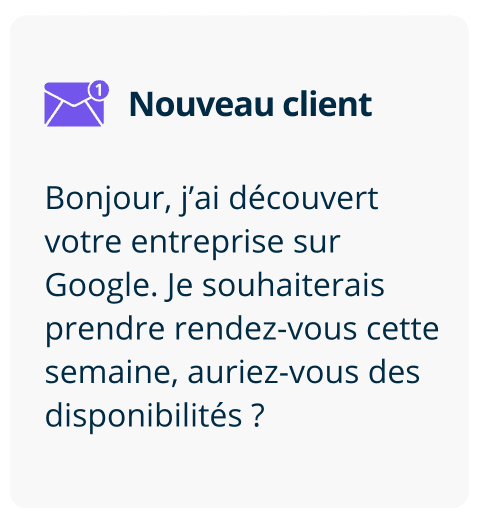 1

Nouveau client

Bonjour, j'ai découvert votre entreprise sur Google. Je souhaiterais prendre rendez-vous cette semaine, auriez-vous des disponibilités ?