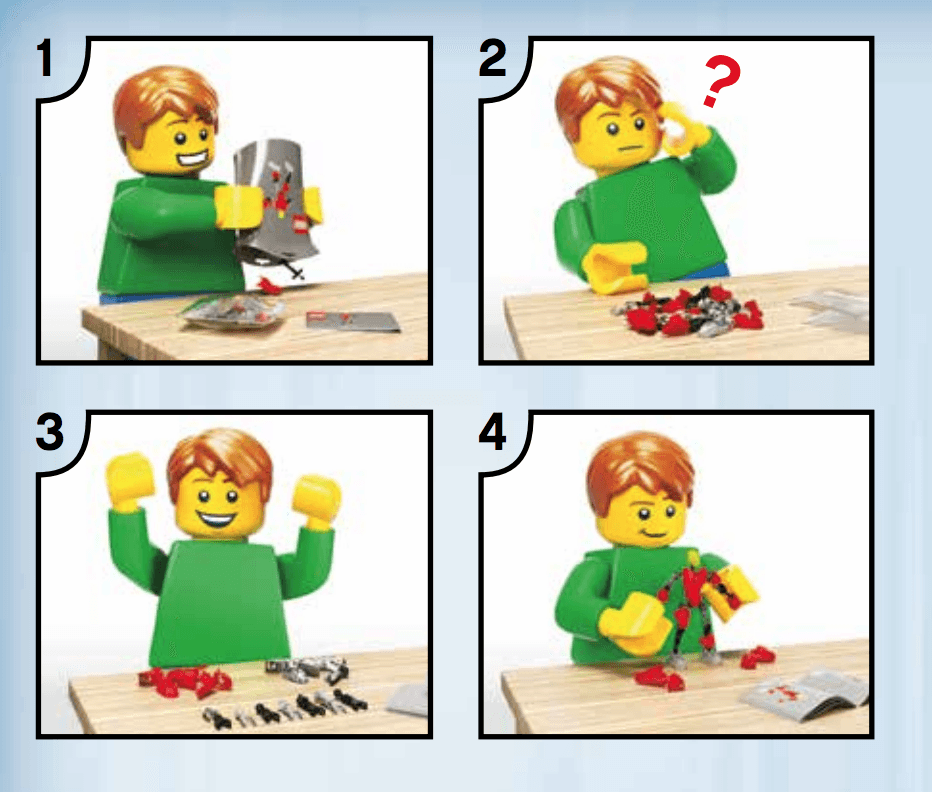 1

2

?

3

4