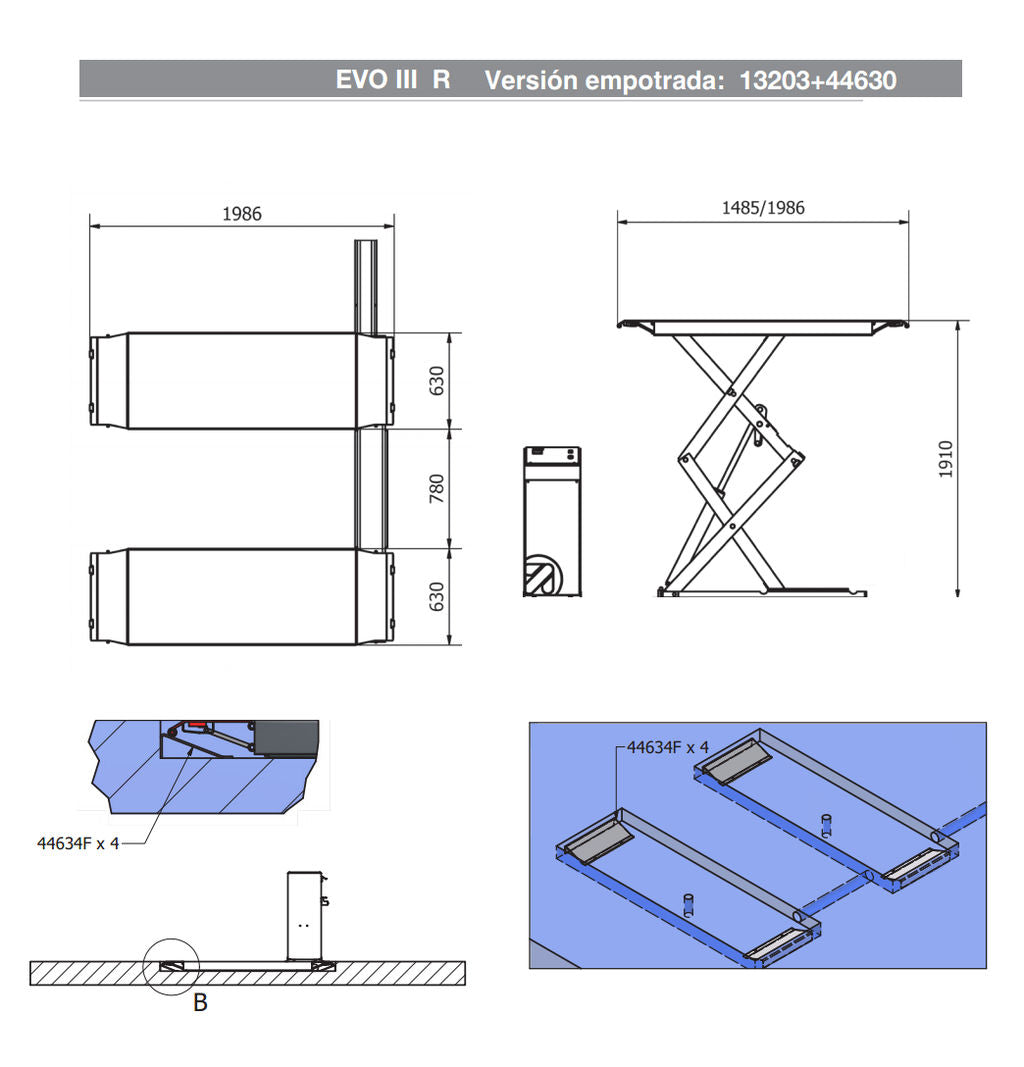 EVO III R Versión empotrada: 13203+44630

1986

630

780

630

1485/1986

1910

44634F x 4

B

44634F x 4