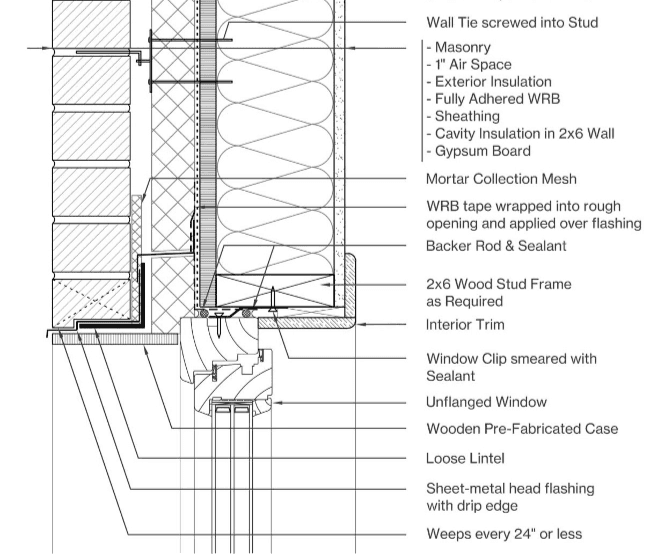 Wall Tie screwed into Stud

- Masonry
- 1" Air Space
- Exterior Insulation
- Fully Adhered WRB
- Sheathing
- Cavity Insulation in 2x6 Wall
- Gypsum Board

Mortar Collection Mesh

WRB tape wrapped into rough opening and applied over flashing

Backer Rod & Sealant

2x6 Wood Stud Frame as Required

Interior Trim

Window Clip smeared with Sealant

Unflanged Window

Wooden Pre-Fabricated Case

Loose Lintel

Sheet-metal head flashing with drip edge

Weeps every 24" or less