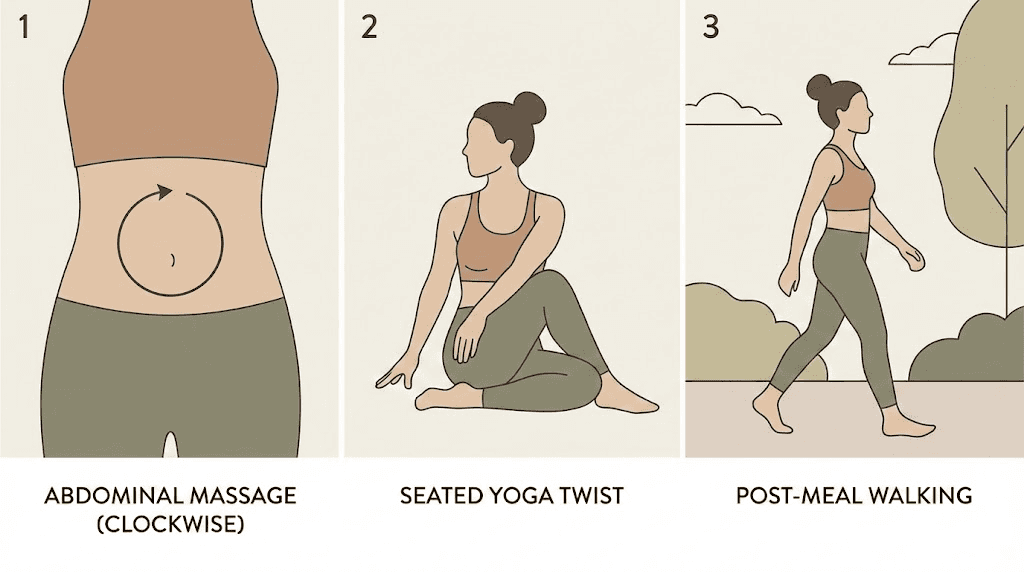 1

ABDOMINAL MASSAGE (CLOCKWISE)

2

SEATED YOGA TWIST

3

POST-MEAL WALKING