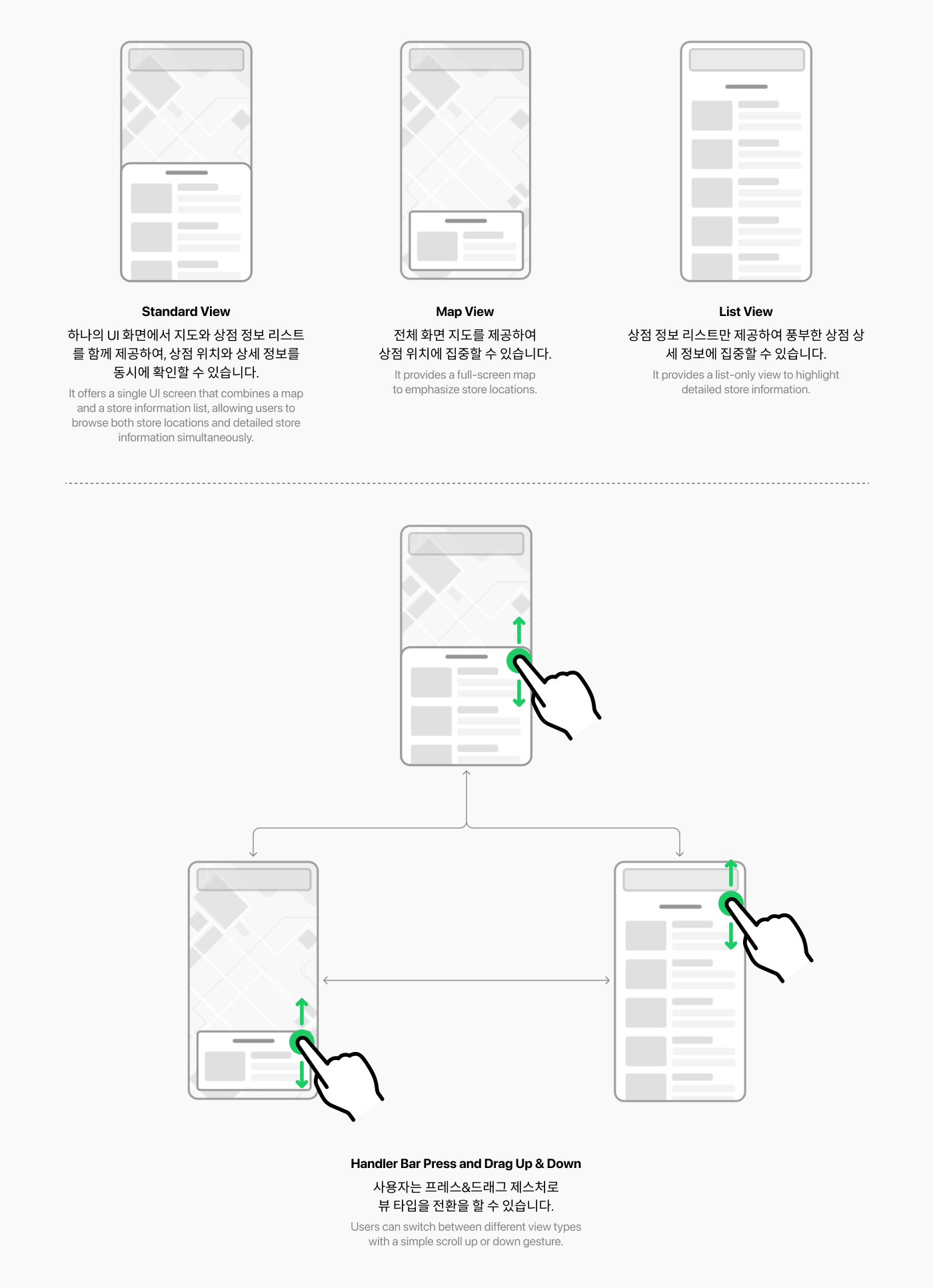 Standard View

하나의 UI 화면에서 지도와 상점 정보 리스트를 함께 제공하여, 상점 위치와 상세 정보를 동시에 확인할 수 있습니다.

It offers a single UI screen that combines a map and a store information list, allowing users to browse both store locations and detailed store information simultaneously.

Map View

전체 화면 지도를 제공하여 상점 위치에 집중할 수 있습니다.

It provides a full-screen map to emphasize store locations.

List View

상점 정보 리스트만 제공하여 풍부한 상점 상세 정보에 집중할 수 있습니다.

It provides a list-only view to highlight detailed store information.

Handler Bar Press and Drag Up & Down

사용자는 프레스&드래그 제스처로 뷰 타입을 전환을 할 수 있습니다.

Users can switch between different view types with a simple scroll up or down gesture.