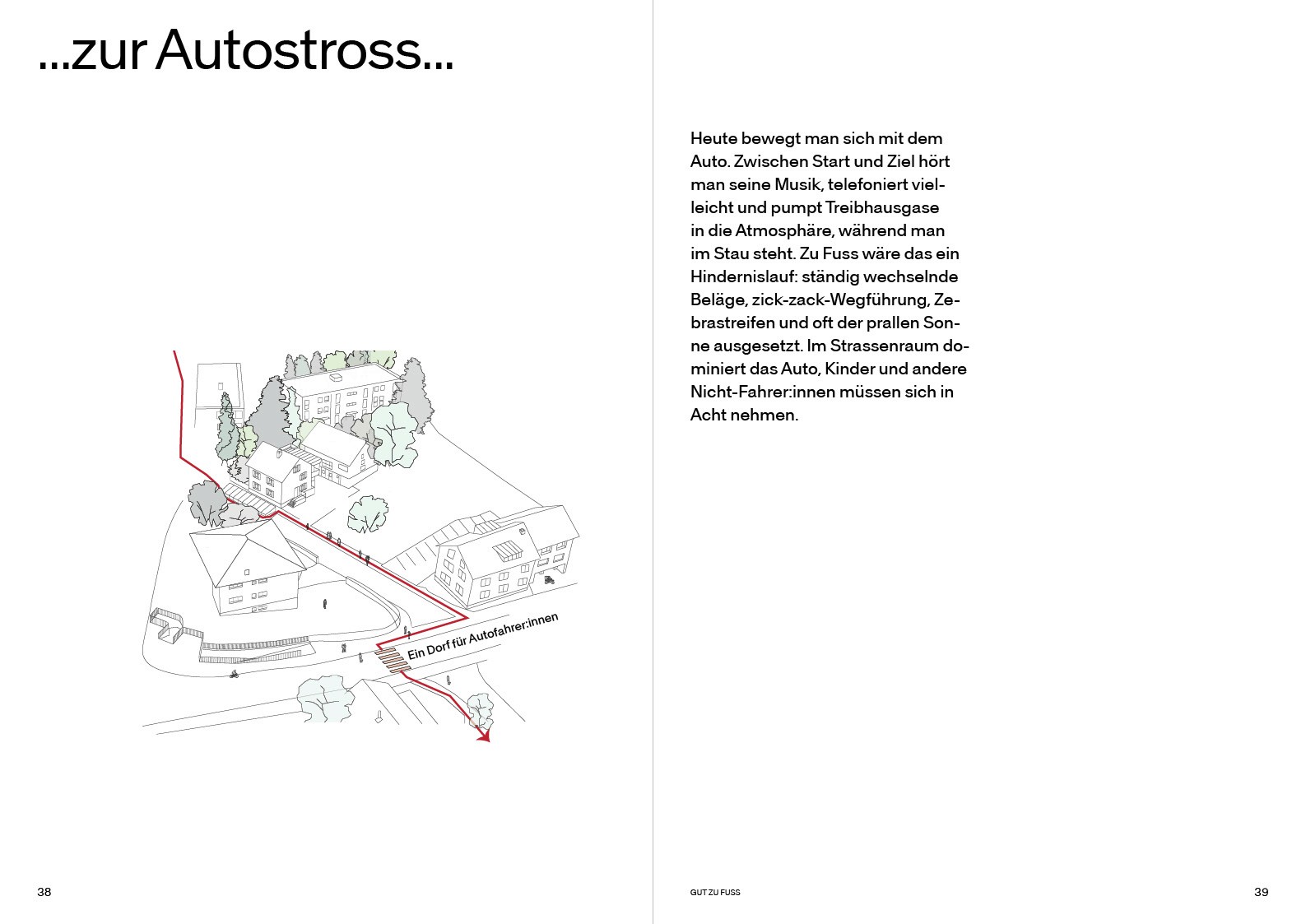 ...zur Autostross...

Ein Dorf für Autofahrer:innen

38

Heute bewegt man sich mit dem Auto. Zwischen Start und Ziel hört man seine Musik, telefoniert vielleicht und pumpt Treibhausgase in die Atmosphäre, während man im Stau steht. Zu Fuss wäre das ein Hindernislauf: ständig wechselnde Beläge, zick-zack-Wegführung, Zebrastreifen und oft der prallen Sonne ausgesetzt. Im Strassenraum dominiert das Auto, Kinder und andere Nicht-Fahrer:innen müssen sich in Acht nehmen.

GUT ZU FUSS

39