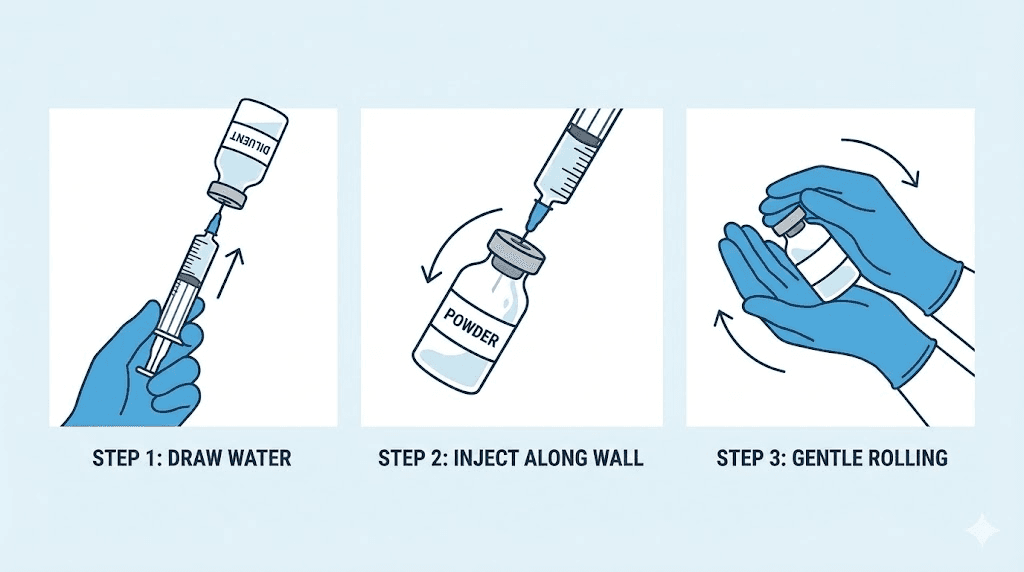 DILUENT

STEP 1: DRAW WATER

POWDER

STEP 2: INJECT ALONG WALL

STEP 3: GENTLE ROLLING