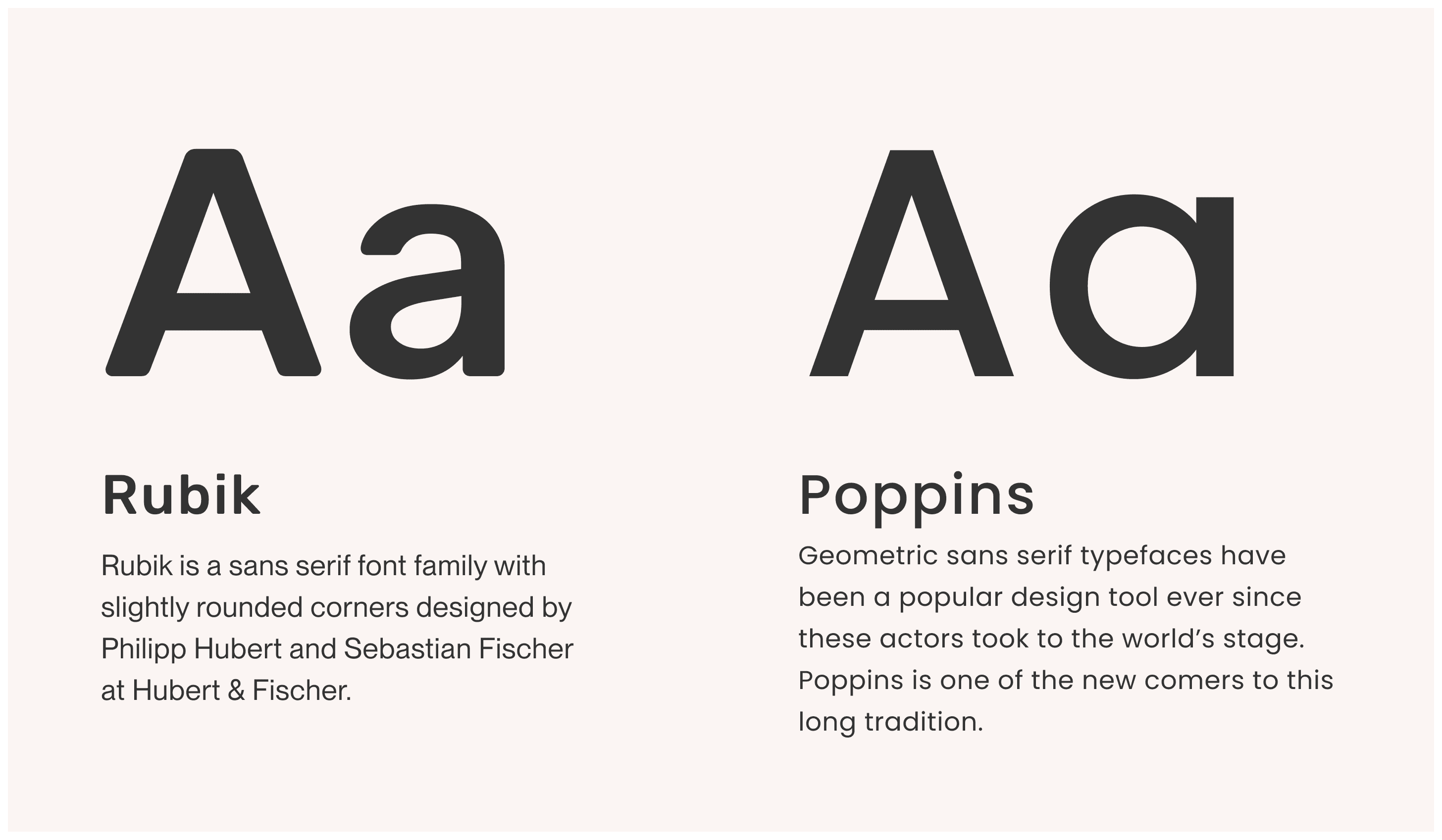 Aa

Rubik

Rubik is a sans serif font family with slightly rounded corners designed by Philipp Hubert and Sebastian Fischer at Hubert & Fischer.

Aa

Poppins

Geometric sans serif typefaces have been a popular design tool ever since these actors took to the world's stage. Poppins is one of the new comers to this long tradition.