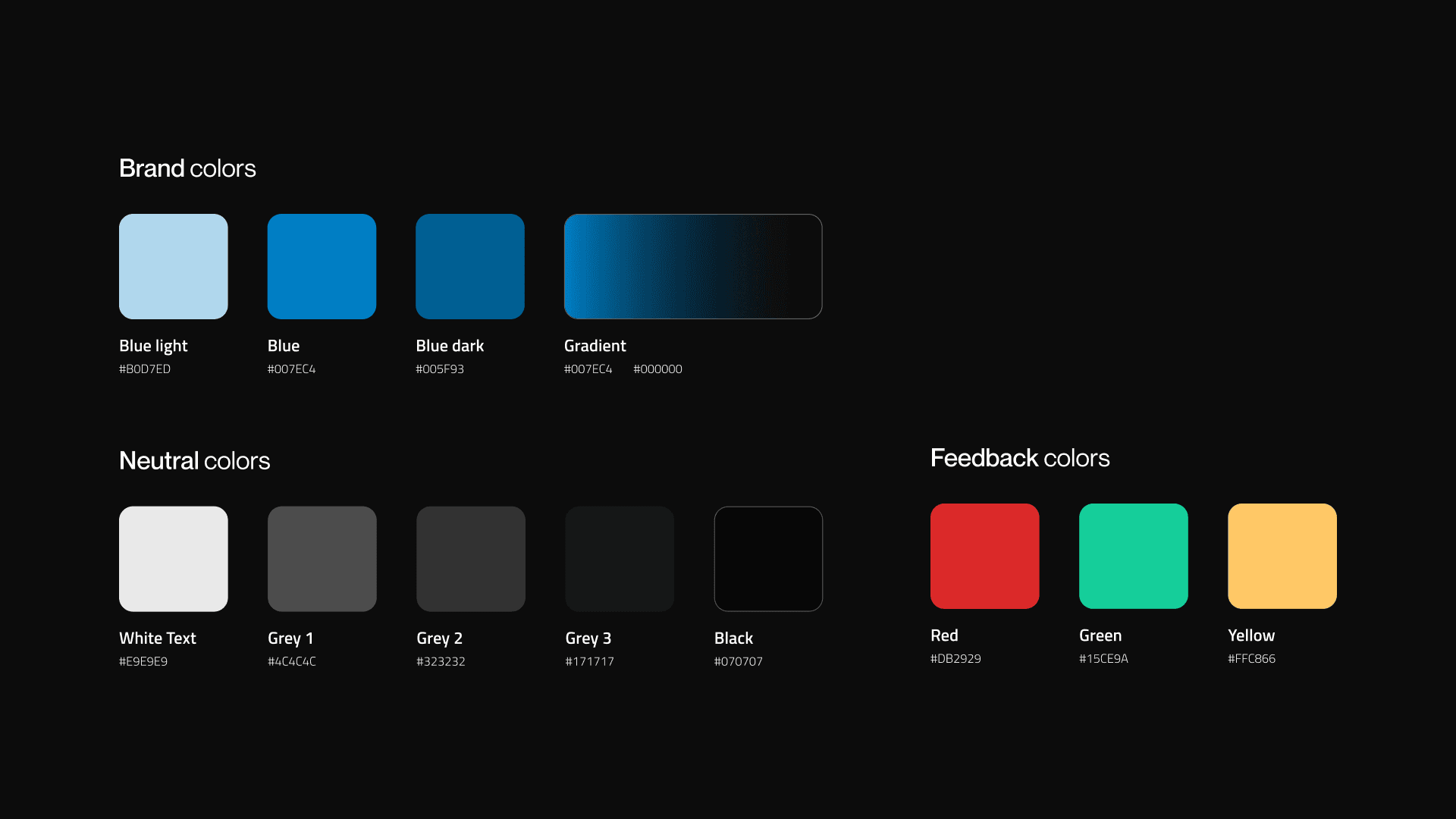 Brand colors

Blue light
#B0D7ED

Blue
#007EC4

Blue dark
#005F93

Gradient
#007EC4 #000000

Neutral colors

White Text
#E9E9E9

Grey 1
#4C4C4C

Grey 2
#323232

Grey 3
#171717

Black
#070707

Feedback colors

Red
#DB2929

Green
#15CE9A

Yellow
#FFC866