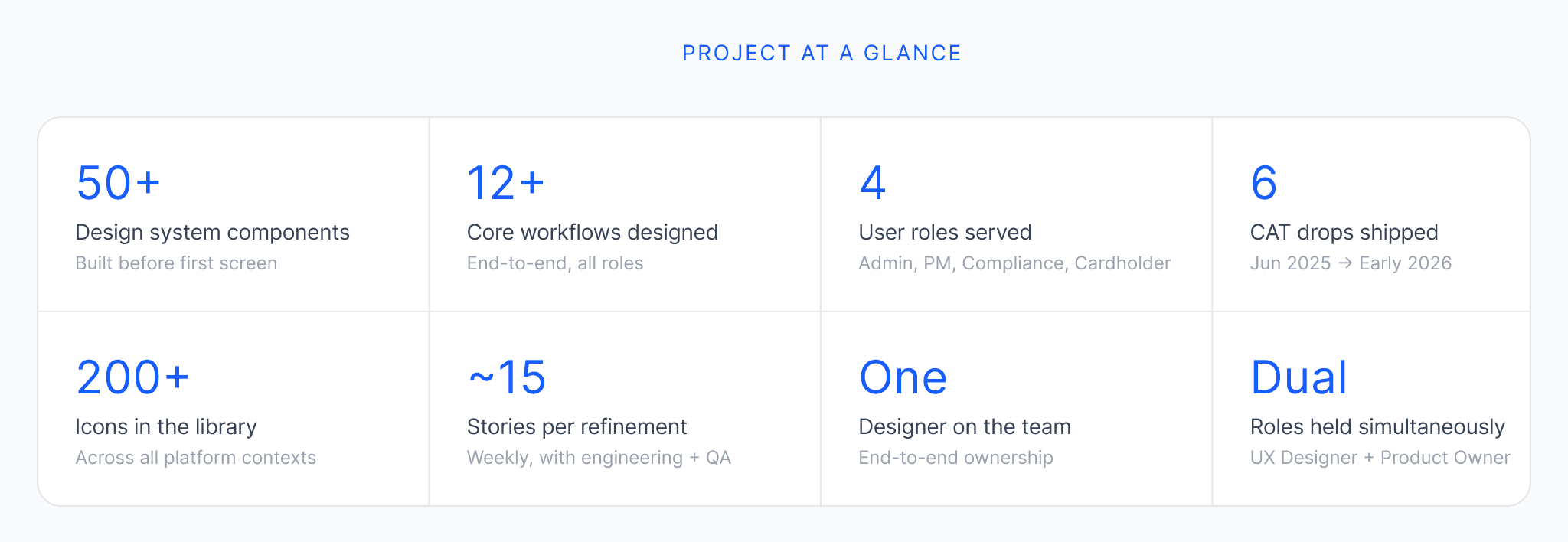 PROJECT AT A GLANCE

50+
Design system components
Built before first screen

12+
Core workflows designed
End-to-end, all roles

4
User roles served
Admin, PM, Compliance, Cardholder

6
CAT drops shipped
Jun 2025 → Early 2026

200+
Icons in the library
Across all platform contexts

~15
Stories per refinement
Weekly, with engineering + QA

One
Designer on the team
End-to-end ownership

Dual
Roles held simultaneously
UX Designer + Product Owner