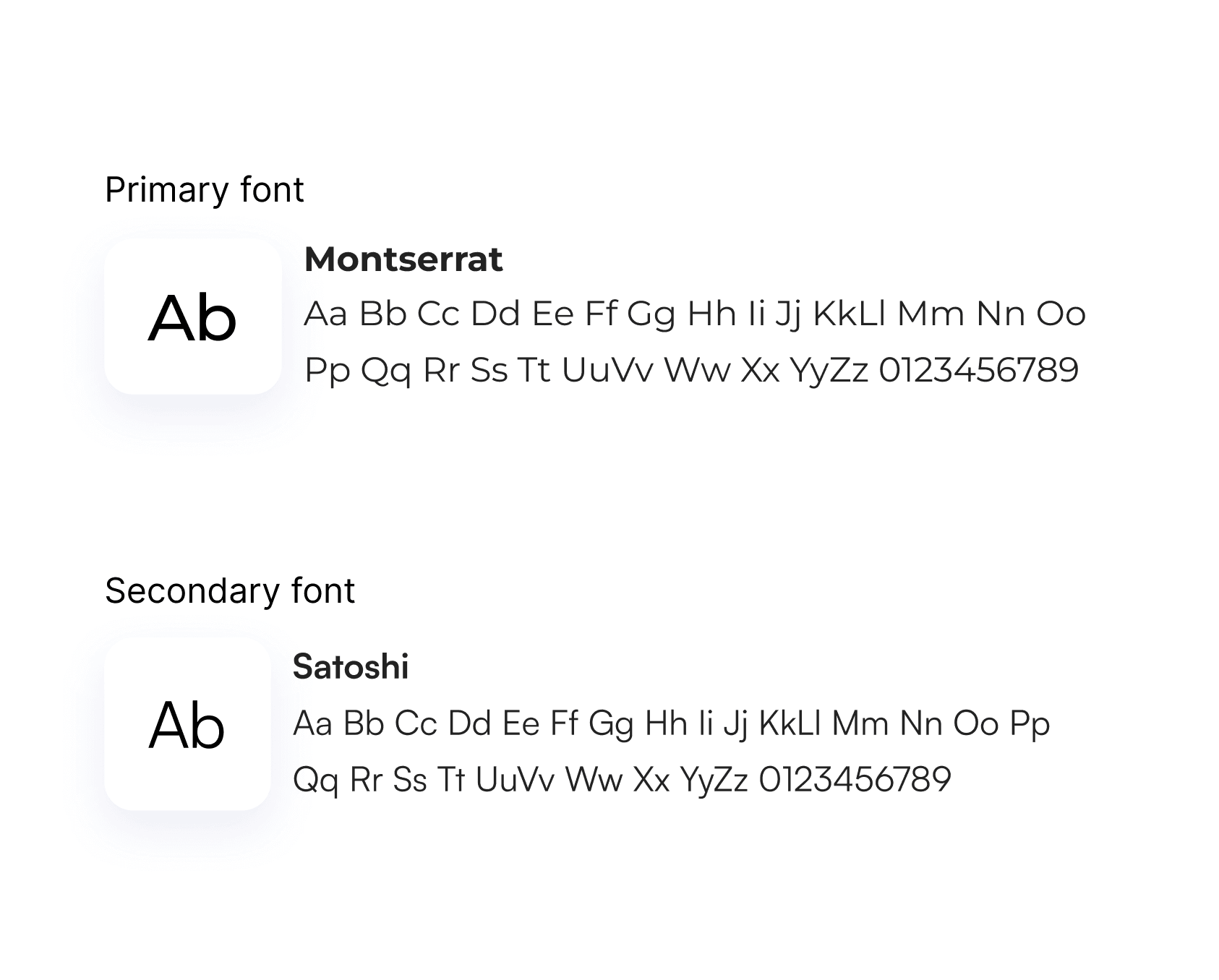 Primary font

Ab

Montserrat

Aa Bb Cc Dd Ee Ff Gg Hh Ii Jj KkLl Mm Nn Oo Pp Qq Rr Ss Tt UuVv Ww Xx YyZz 0123456789

Secondary font

Ab

Satoshi

Aa Bb Cc Dd Ee Ff Gg Hh Ii Jj KkLl Mm Nn Oo Pp Qq Rr Ss Tt UuVv Ww Xx YyZz 0123456789