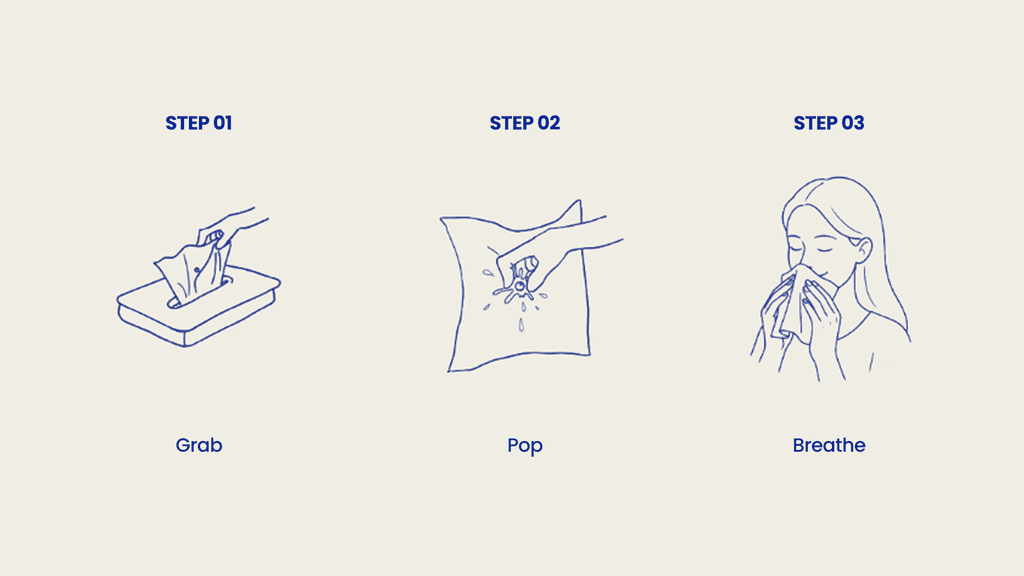 STEP 01

Grab

STEP 02

Pop

STEP 03

Breathe