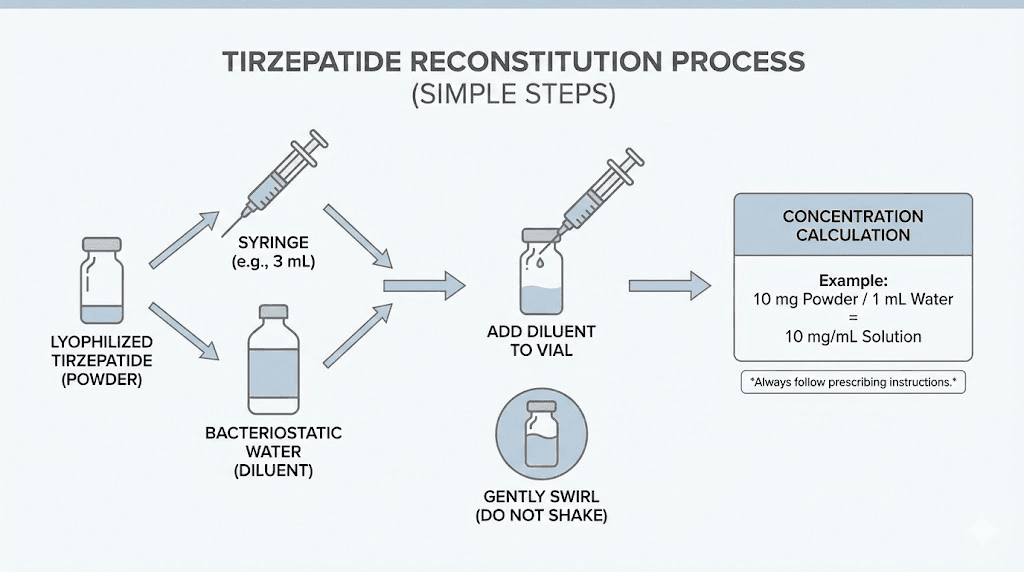 TIRZEPATIDE RECONSTITUTION PROCESS
(SIMPLE STEPS)

LYOPHILIZED TIRZEPATIDE (POWDER)

SYRINGE (e.g., 3 mL)

BACTERIOSTATIC WATER (DILUENT)

ADD DILUENT TO VIAL

GENTLY SWIRL (DO NOT SHAKE)

CONCENTRATION CALCULATION

Example:
10 mg Powder / 1 mL Water
=
10 mg/mL Solution

*Always follow prescribing instructions.*