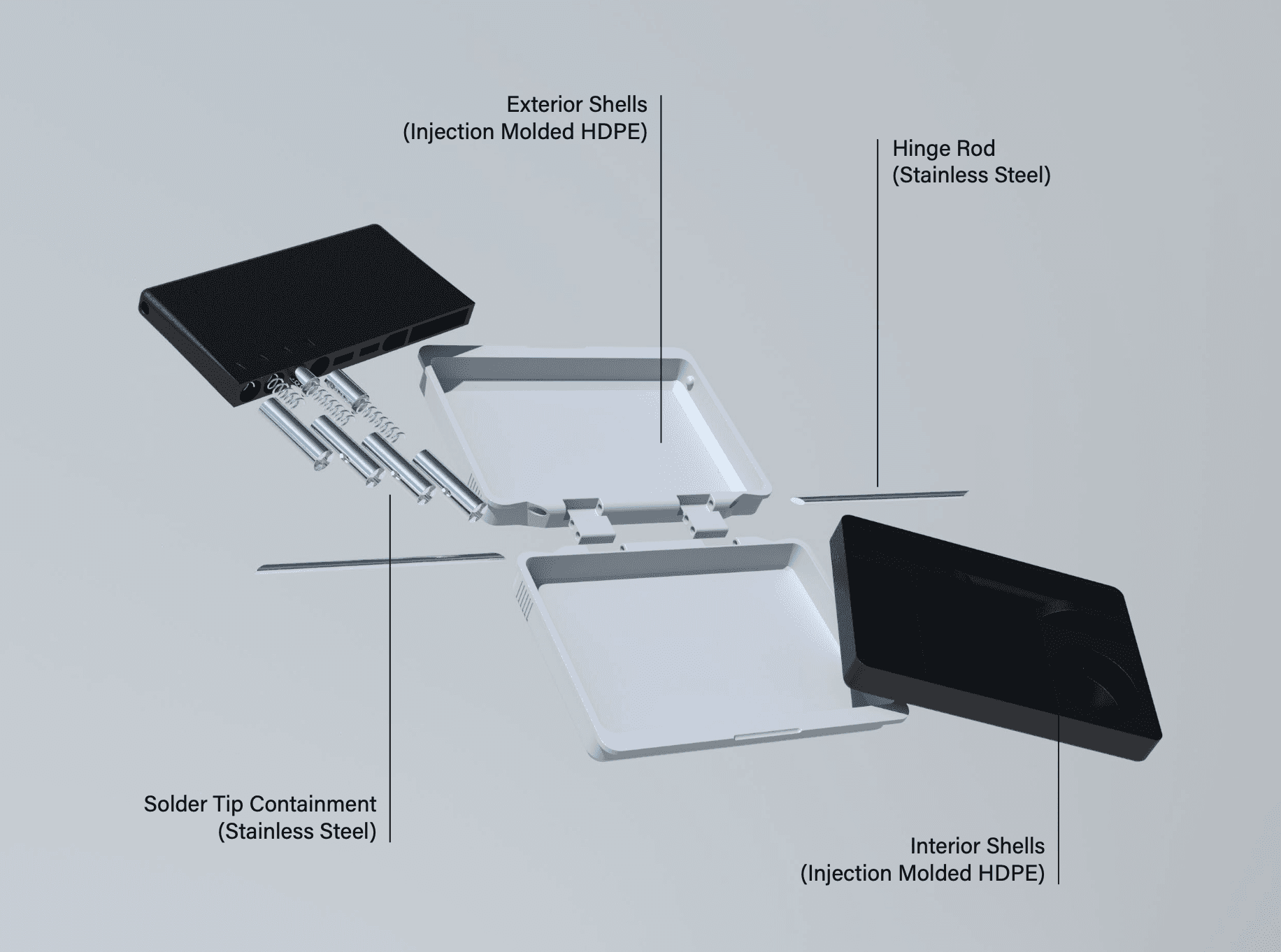 Exterior Shells
(Injection Molded HDPE)

Hinge Rod
(Stainless Steel)

Solder Tip Containment
(Stainless Steel)

Interior Shells
(Injection Molded HDPE)