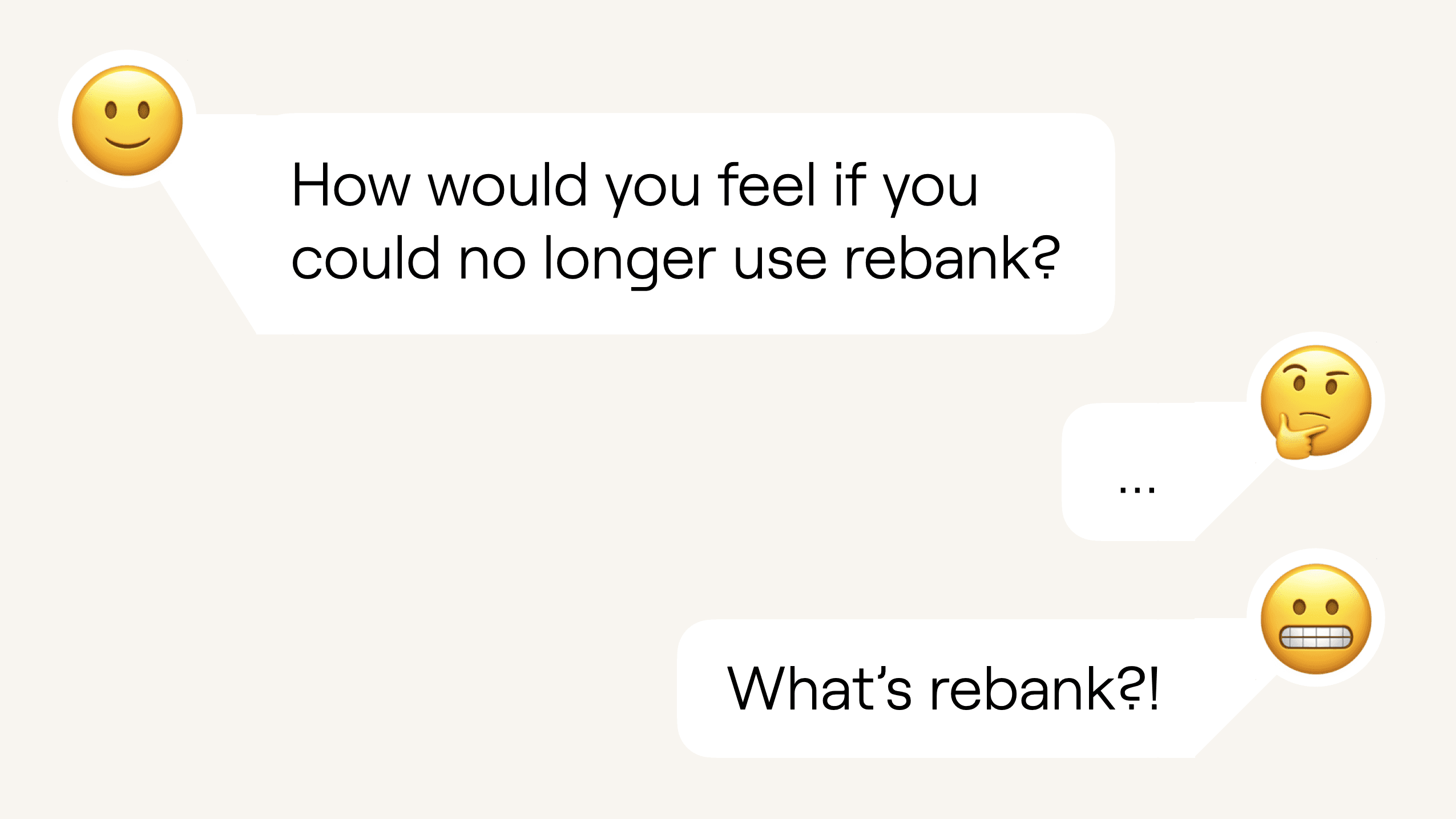 How would you feel if you could no longer use rebank?

...

What's rebank?!