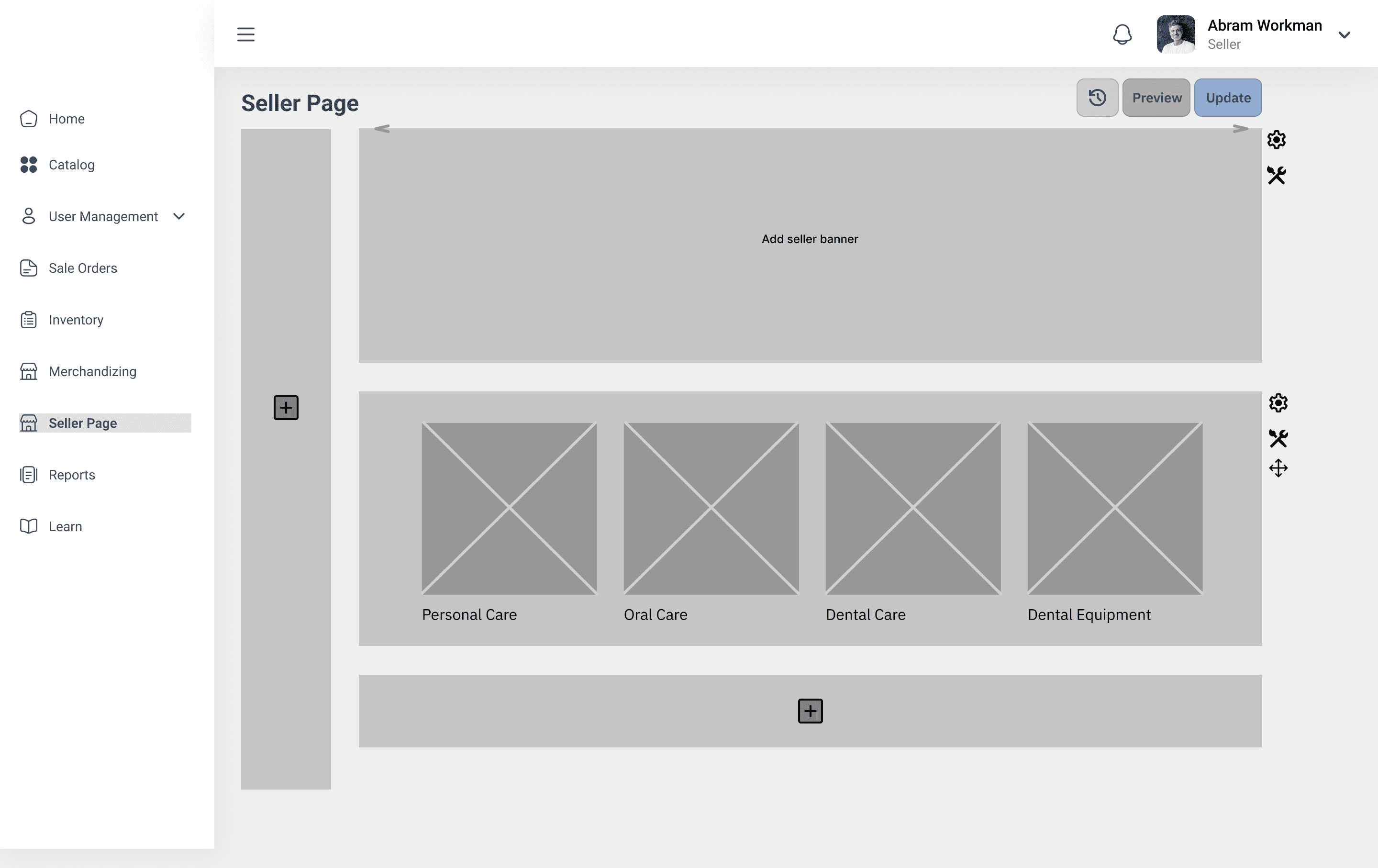 Home
Catalog
User Management
Sale Orders
Inventory
Merchandizing
Seller Page
Reports
Learn

Abram Workman
Seller

Seller Page

Preview
Update

Add seller banner

Personal Care
Oral Care
Dental Care
Dental Equipment