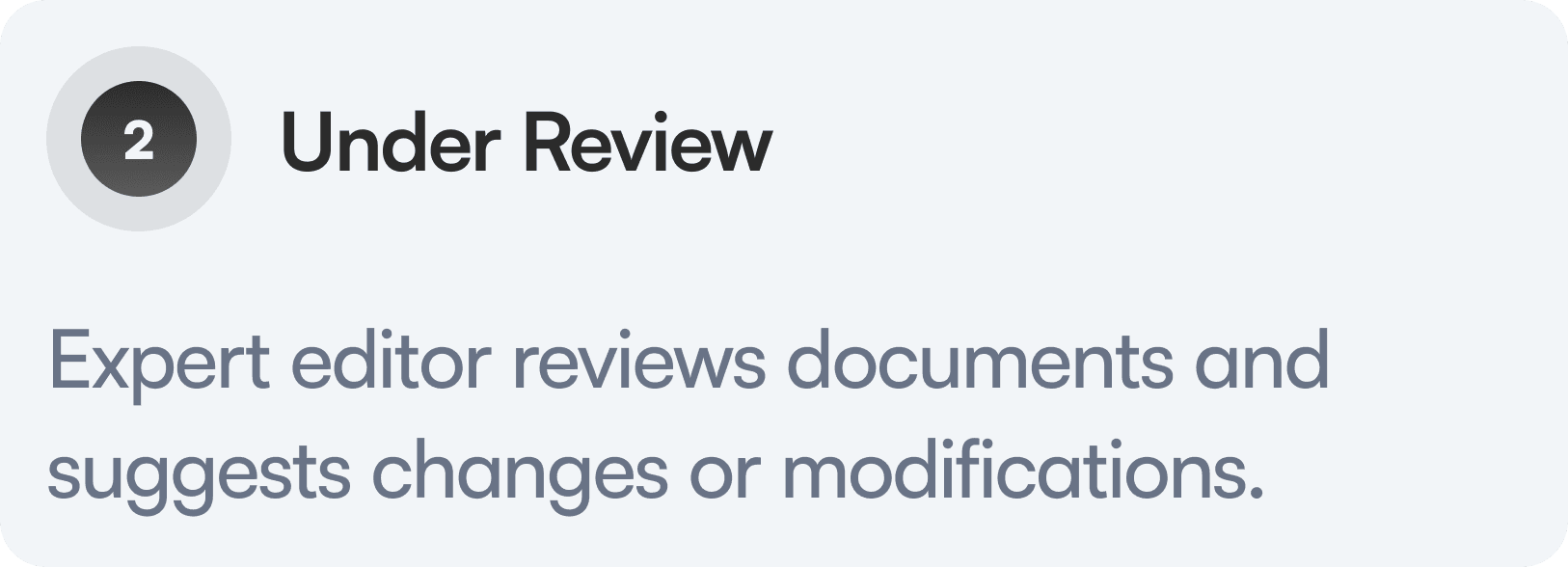 2

Under Review

Expert editor reviews documents and suggests changes or modifications.