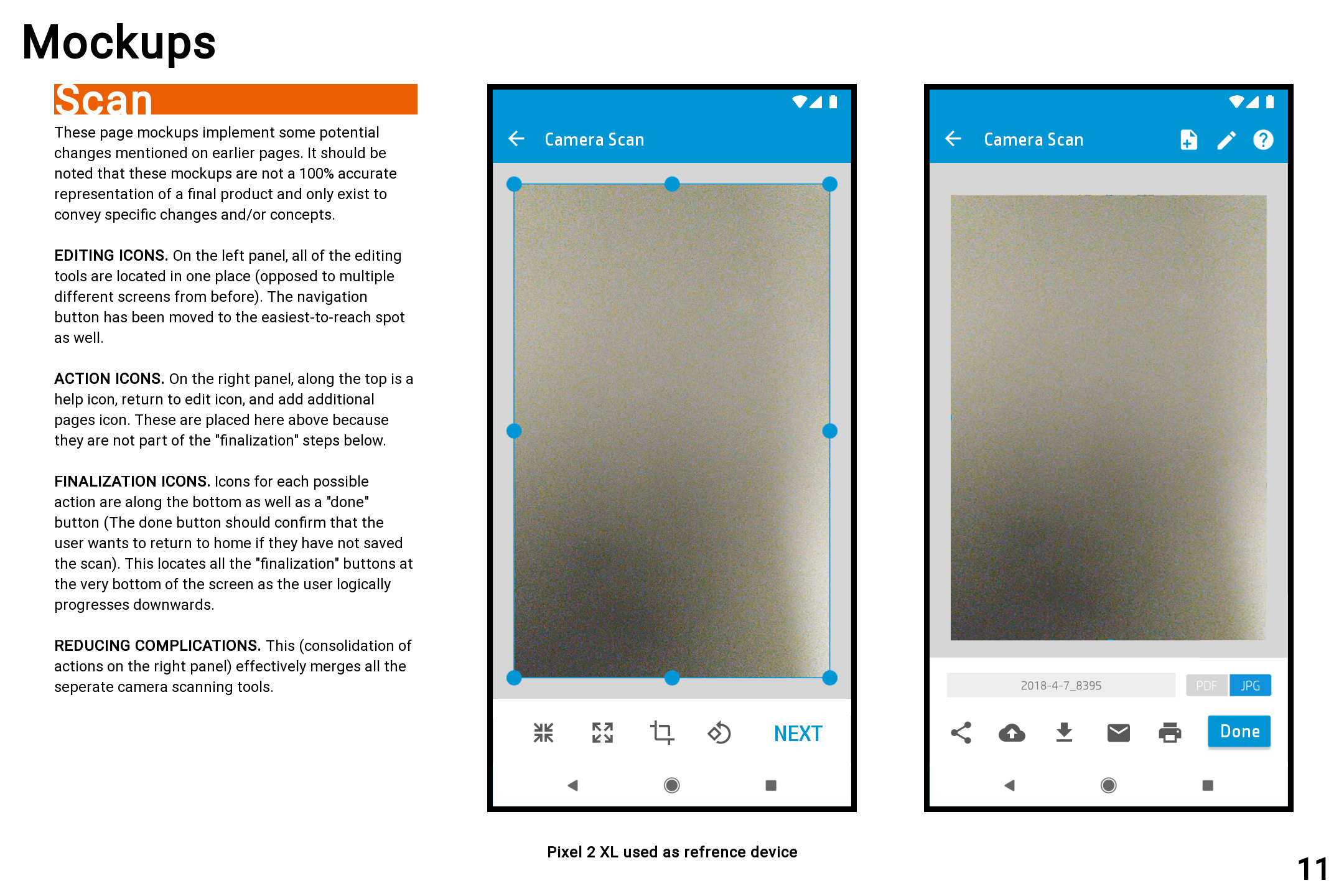 Mockups

Scan

These page mockups implement some potential changes mentioned on earlier pages. It should be noted that these mockups are not a 100% accurate representation of a final product and only exist to convey specific changes and/or concepts.

EDITING ICONS. On the left panel, all of the editing tools are located in one place (opposed to multiple different screens from before). The navigation button has been moved to the easiest-to-reach spot as well.

ACTION ICONS. On the right panel, along the top is a help icon, return to edit icon, and add additional pages icon. These are placed here above because they are not part of the "finalization" steps below.

FINALIZATION ICONS. Icons for each possible action are along the bottom as well as a "done" button (The done button should confirm that the user wants to return to home if they have not saved the scan). This locates all the "finalization" buttons at the very bottom of the screen as the user logically progresses downwards.

REDUCING COMPLICATIONS. This (consolidation of actions on the right panel) effectively merges all the seperate camera scanning tools.

Camera Scan

NEXT

Camera Scan

2018-4-7_8395

PDF

JPG

Done

Pixel 2 XL used as refrence device

11