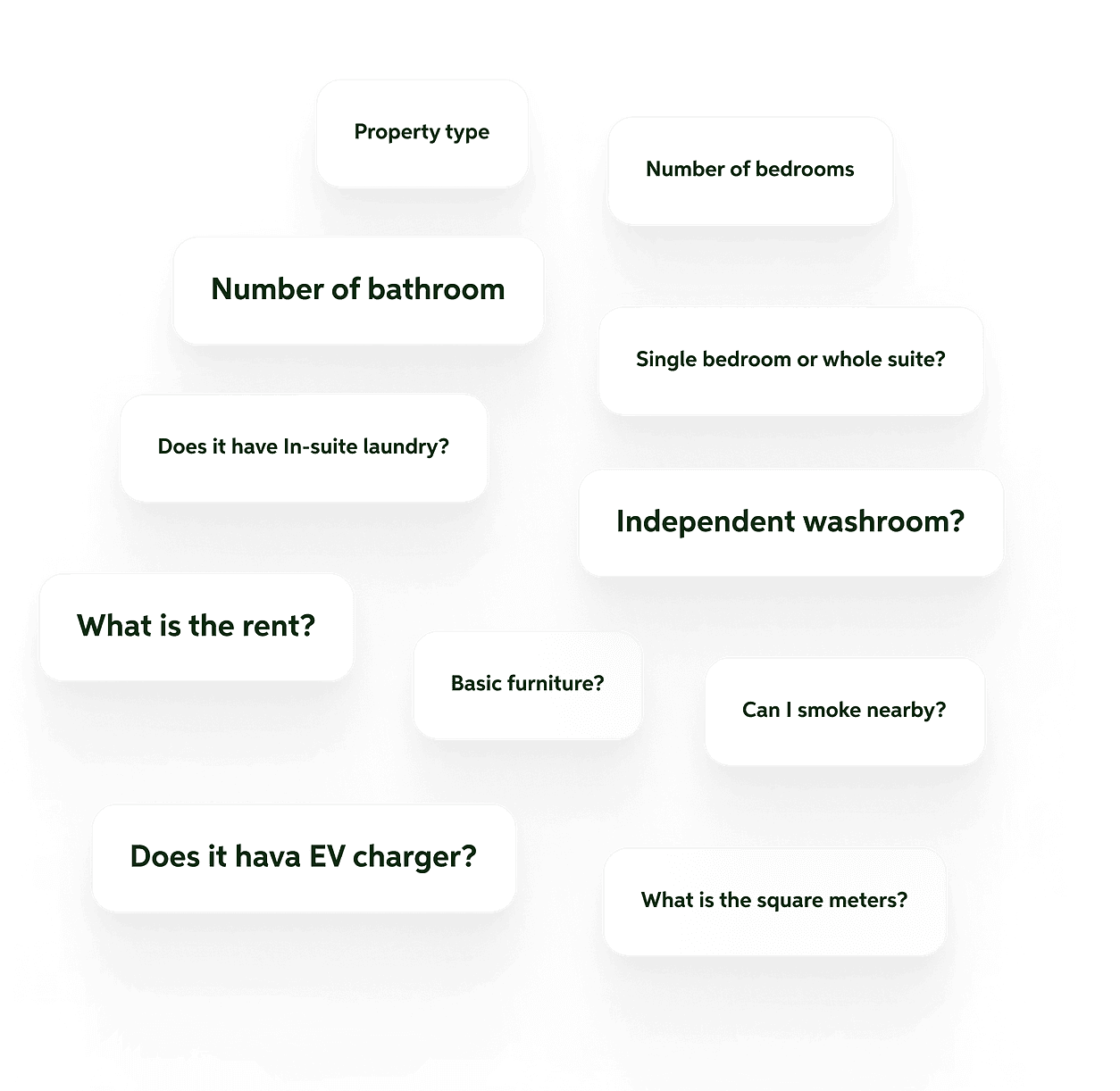 Property type

Number of bedrooms

Number of bathroom

Single bedroom or whole suite?

Does it have In-suite laundry?

Independent washroom?

What is the rent?

Basic furniture?

Can I smoke nearby?

Does it hava EV charger?

What is the square meters?