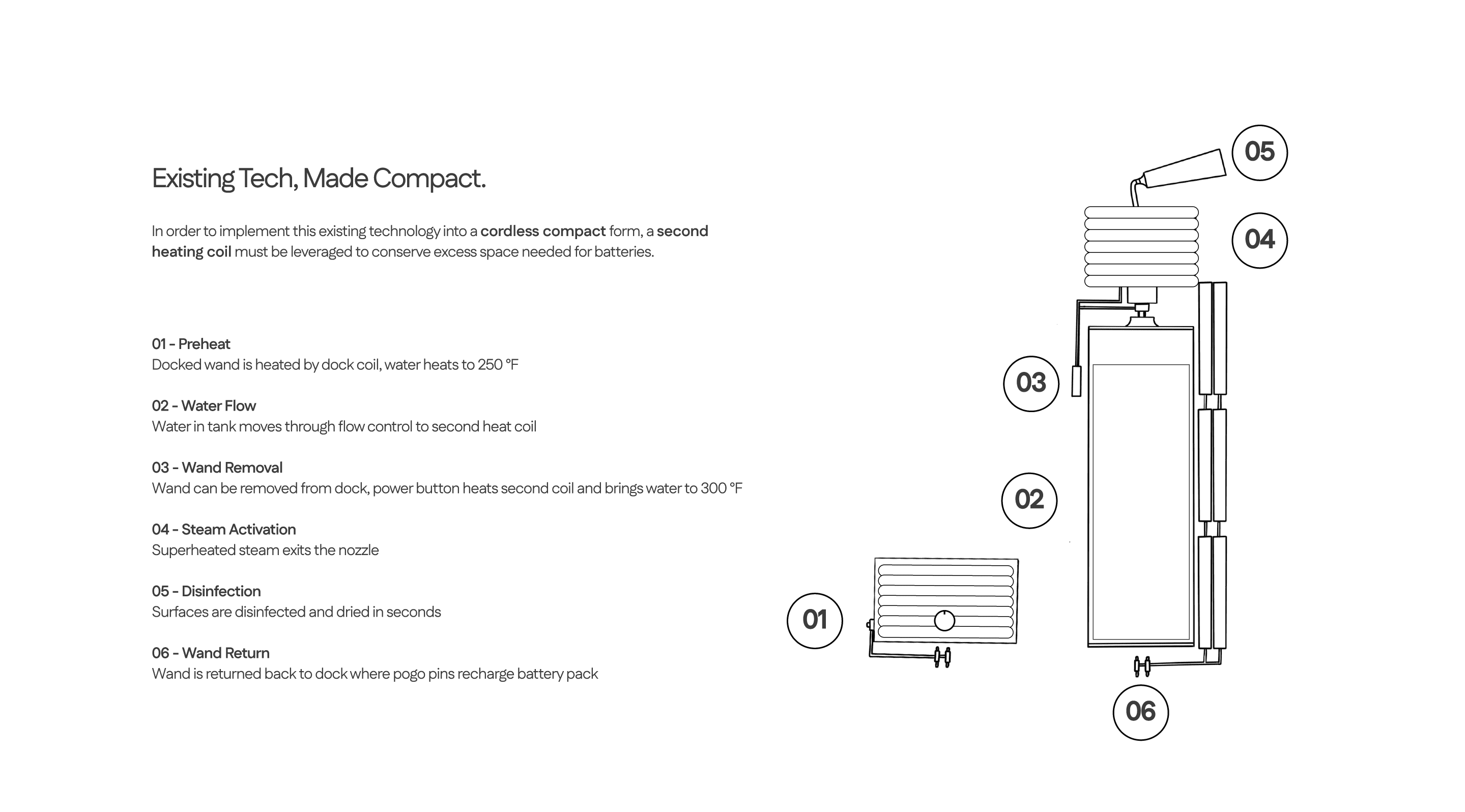 Existing Tech, Made Compact.

In order to implement this existing technology into a cordless compact form, a second heating coil must be leveraged to conserve excess space needed for batteries.

01 - Preheat
Docked wand is heated by dock coil, water heats to 250 °F

02 - Water Flow
Water in tank moves through flow control to second heat coil

03 - Wand Removal
Wand can be removed from dock, power button heats second coil and brings water to 300 °F

04 - Steam Activation
Superheated steam exits the nozzle

05 - Disinfection
Surfaces are disinfected and dried in seconds

06 - Wand Return
Wand is returned back to dock where pogo pins recharge battery pack

05

04

03

02

01

06