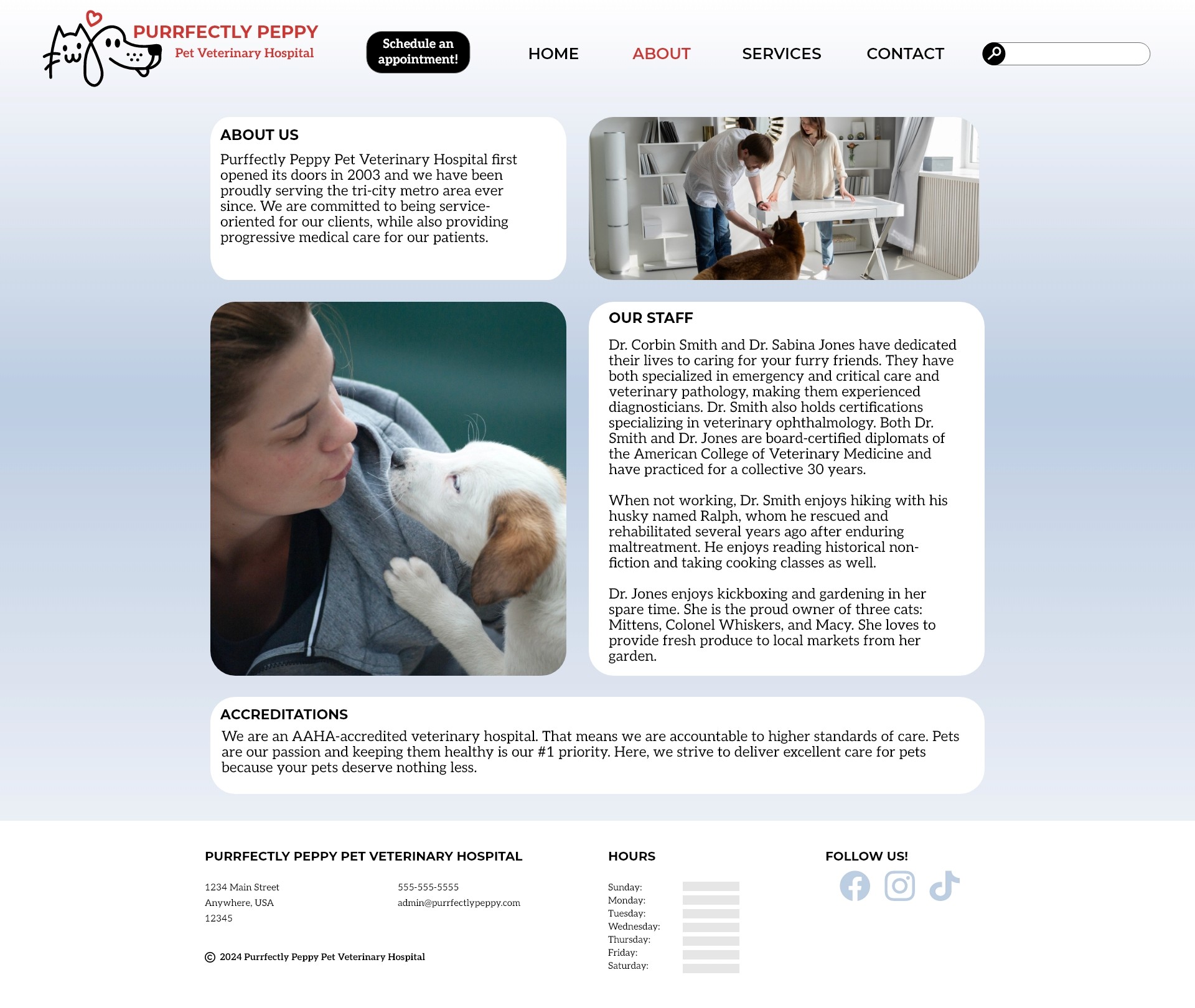 PURRFECTLY PEPPY
Pet Veterinary Hospital

Schedule an appointment!

HOME ABOUT SERVICES CONTACT

ABOUT US

Purffectly Peppy Pet Veterinary Hospital first opened its doors in 2003 and we have been proudly serving the tri-city metro area ever since. We are committed to being service-oriented for our clients, while also providing progressive medical care for our patients.

OUR STAFF

Dr. Corbin Smith and Dr. Sabina Jones have dedicated their lives to caring for your furry friends. They have both specialized in emergency and critical care and veterinary pathology, making them experienced diagnosticians. Dr. Smith also holds certifications specializing in veterinary ophthalmology. Both Dr. Smith and Dr. Jones are board-certified diplomats of the American College of Veterinary Medicine and have practiced for a collective 30 years.

When not working, Dr. Smith enjoys hiking with his husky named Ralph, whom he rescued and rehabilitated several years ago after enduring maltreatment. He enjoys reading historical non-fiction and taking cooking classes as well.

Dr. Jones enjoys kickboxing and gardening in her spare time. She is the proud owner of three cats: Mittens, Colonel Whiskers, and Macy. She loves to provide fresh produce to local markets from her garden.

ACCREDITATIONS

We are an AAHA-accredited veterinary hospital. That means we are accountable to higher standards of care. Pets are our passion and keeping them healthy is our #1 priority. Here, we strive to deliver excellent care for pets because your pets deserve nothing less.

PURRFECTLY PEPPY PET VETERINARY HOSPITAL

1234 Main Street
Anywhere, USA
12345

555-555-5555
admin@purrfectlypeppy.com

© 2024 Purrfectly Peppy Pet Veterinary Hospital

HOURS

Sunday:
Monday:
Tuesday:
Wednesday:
Thursday:
Friday:
Saturday:

FOLLOW US!