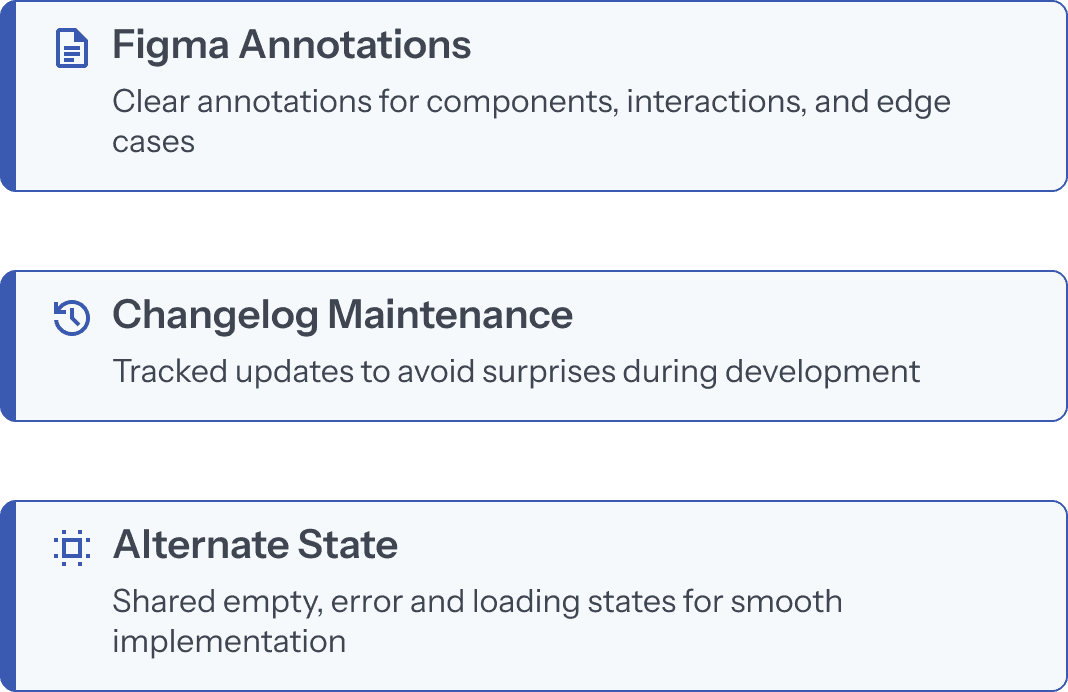 Figma Annotations

Clear annotations for components, interactions, and edge cases

Changelog Maintenance

Tracked updates to avoid surprises during development

Alternate State

Shared empty, error and loading states for smooth implementation