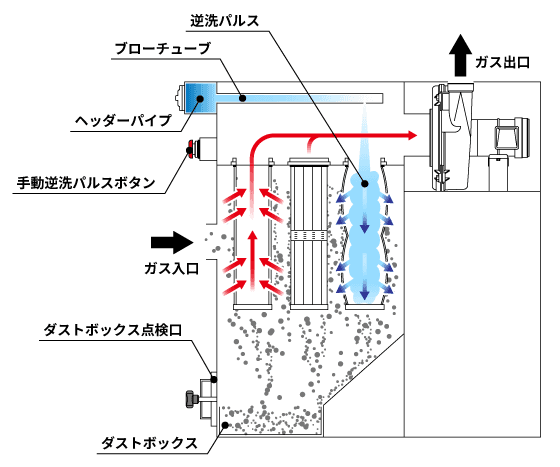 逆洗パルス
ブローチューブ
ガス出口
ヘッダーパイプ
手動逆洗パルスボタン
ガス入口
ダストボックス点検口
ダストボックス