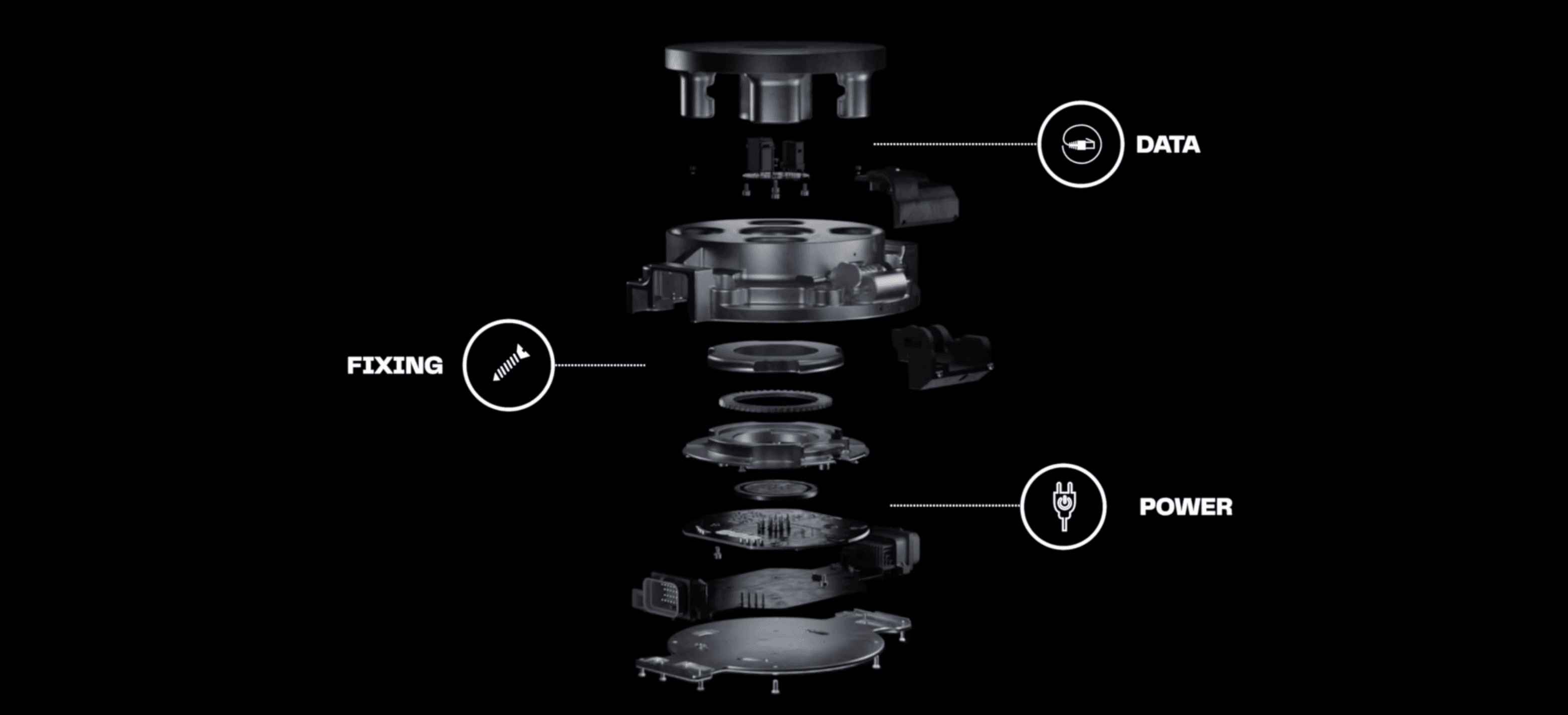 DATA

FIXING

POWER