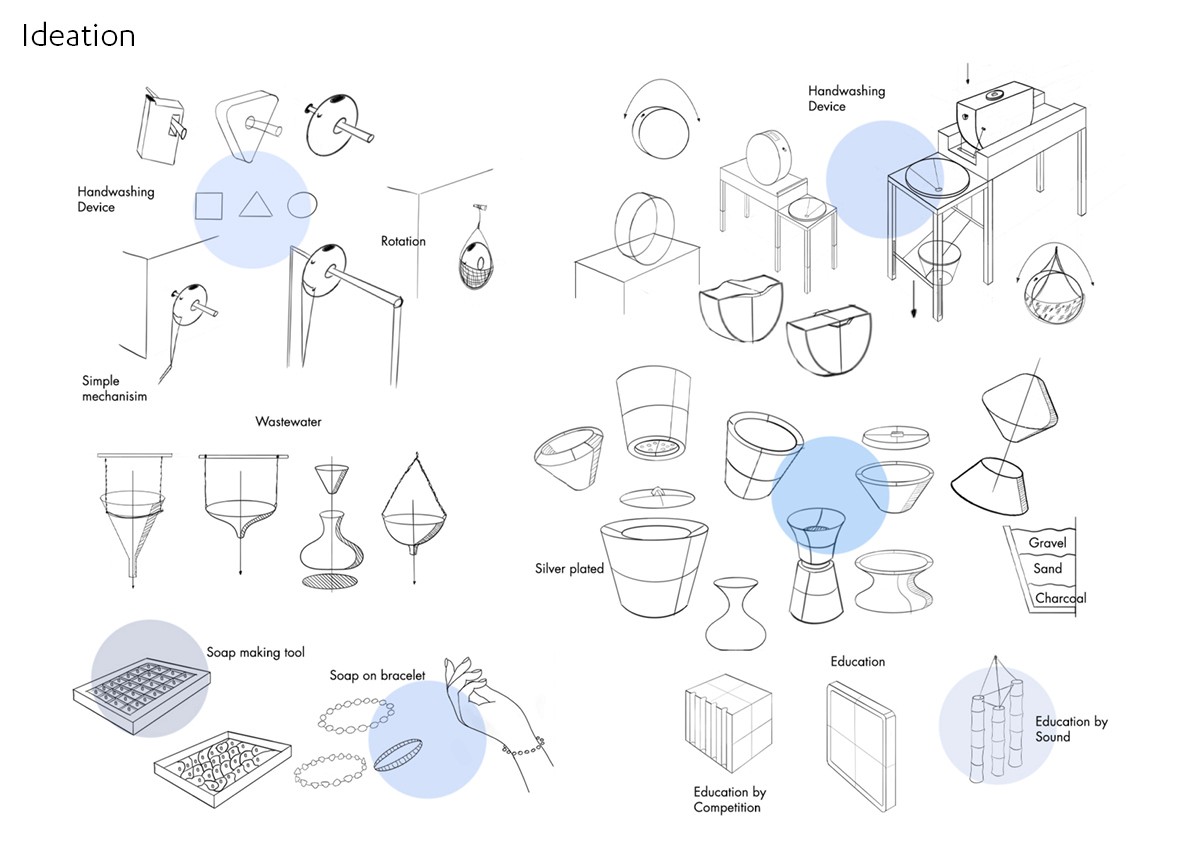 Ideation

Handwashing Device

Rotation

Simple mechanisim

Wastewater

Soap making tool

Soap on bracelet

Handwashing Device

Silver plated

Gravel

Sand

Charcoal

Education

Education by Competition

Education by Sound