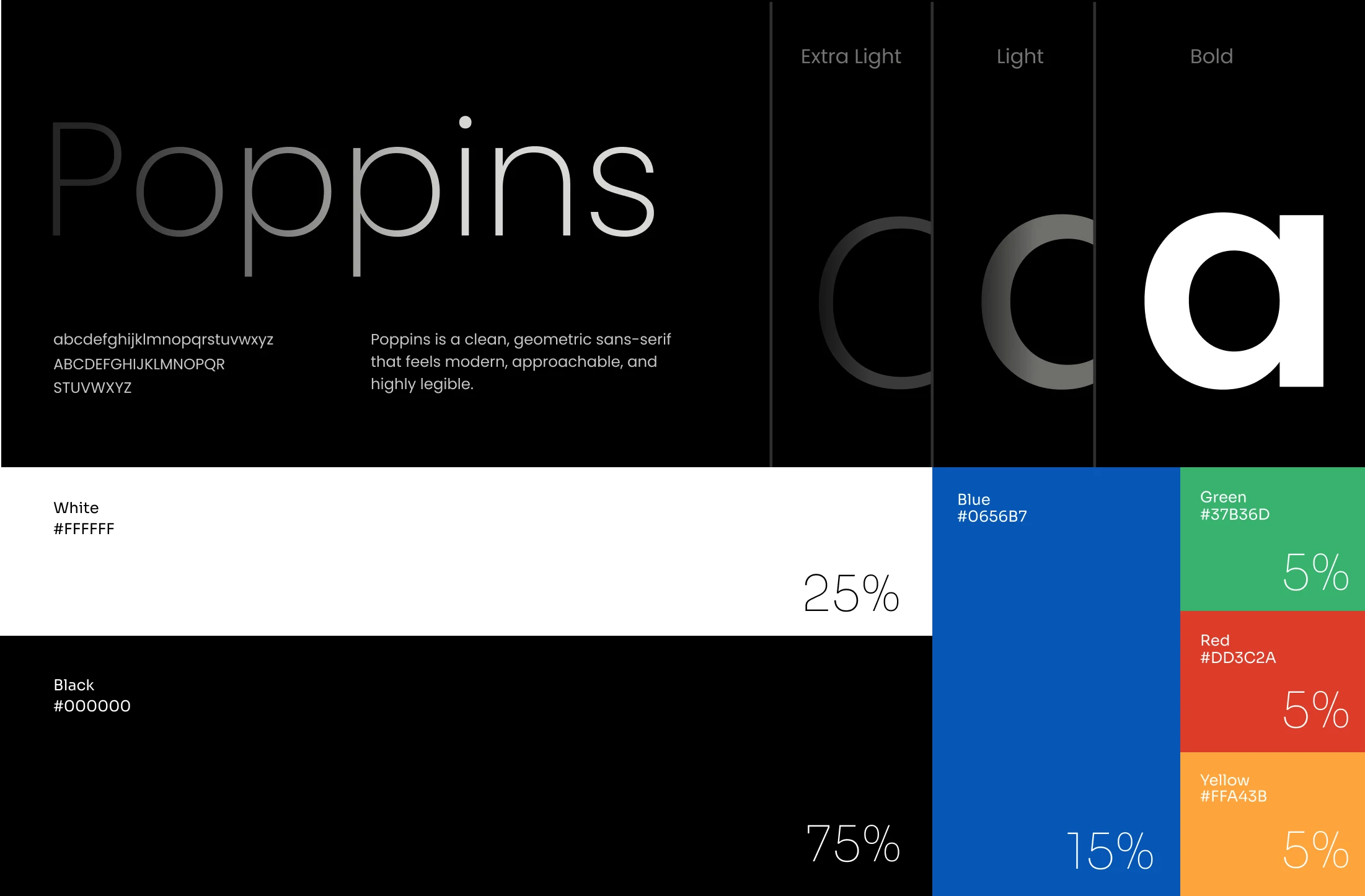 Poppins

abcdefghijklmnopqrstuvwxyz
ABCDEFGHIJKLMNOPQR
STUVWXYZ

Poppins is a clean, geometric sans-serif that feels modern, approachable, and highly legible.

Extra Light

a

Light

a

Bold

a

White
#FFFFFF

25%

Black
#000000

75%

Blue
#0656B7

15%

Green
#37B36D

5%

Red
#DD3C2A

5%

Yellow
#FFA43B

5%