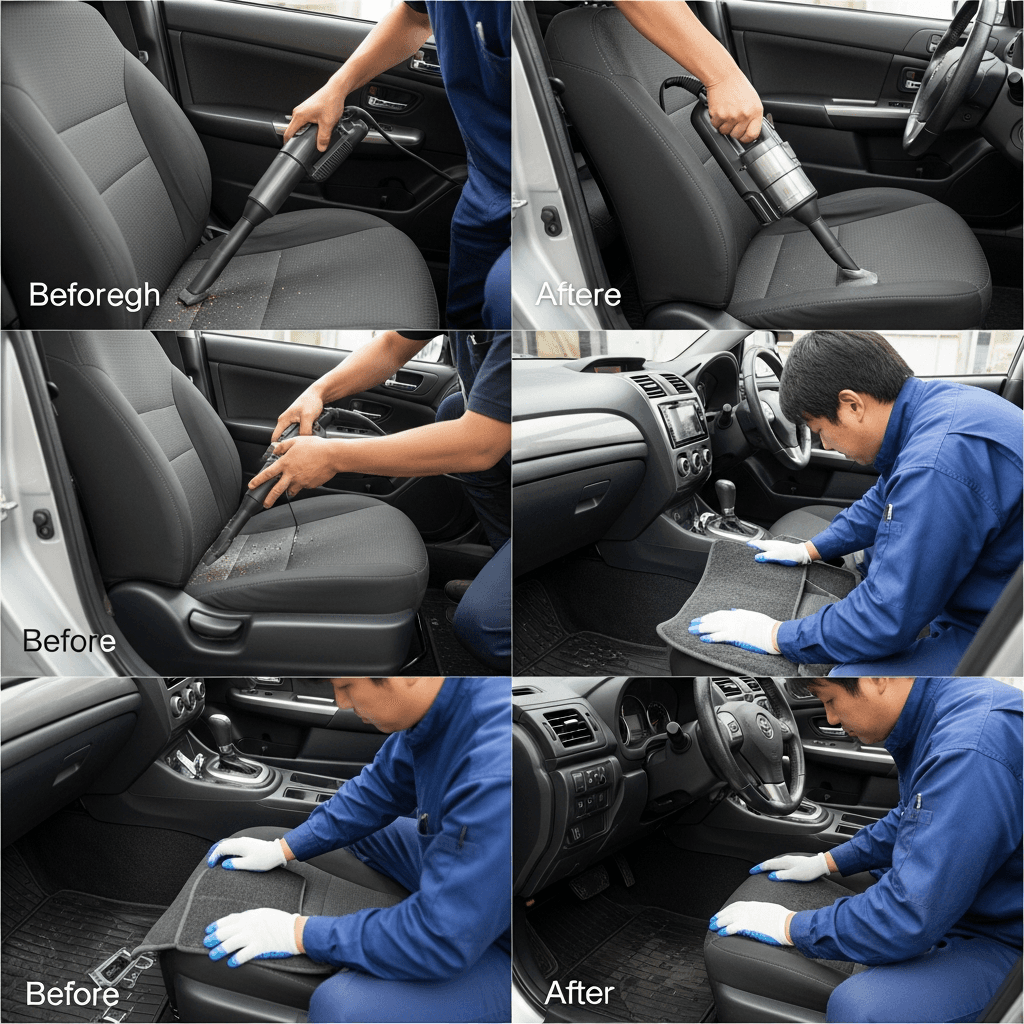 Beforegh

Aftere

Before

Before

After