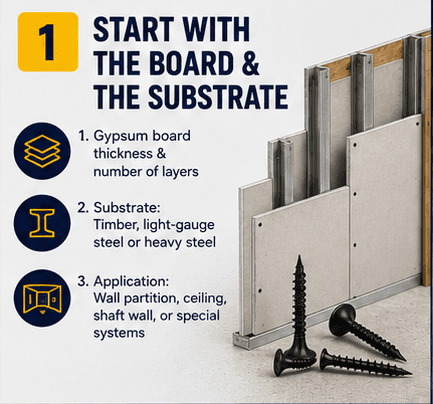 1

START WITH THE BOARD & THE SUBSTRATE

1. Gypsum board thickness & number of layers

2. Substrate: Timber, light-gauge steel or heavy steel

3. Application: Wall partition, ceiling, shaft wall, or special systems