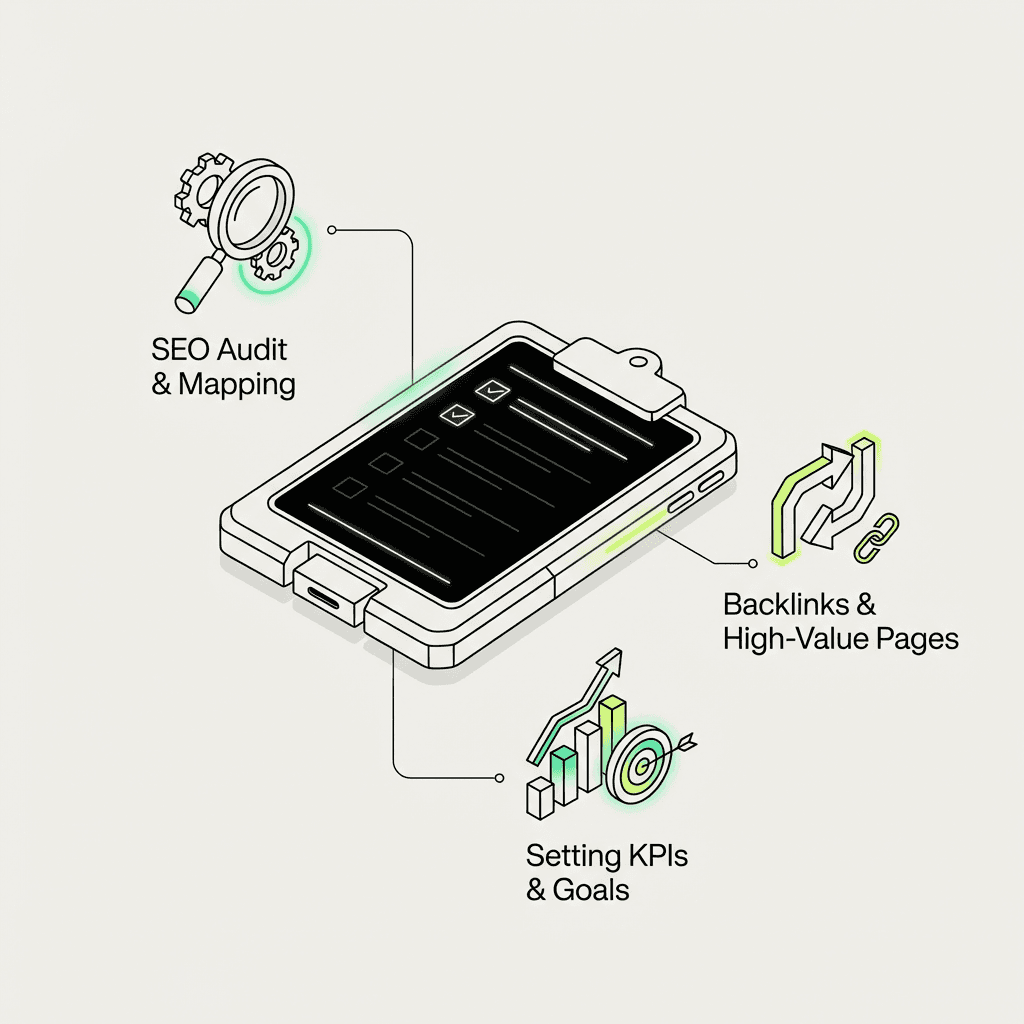 SEO Audit
& Mapping

Backlinks &
High-Value Pages

Setting KPIs
& Goals