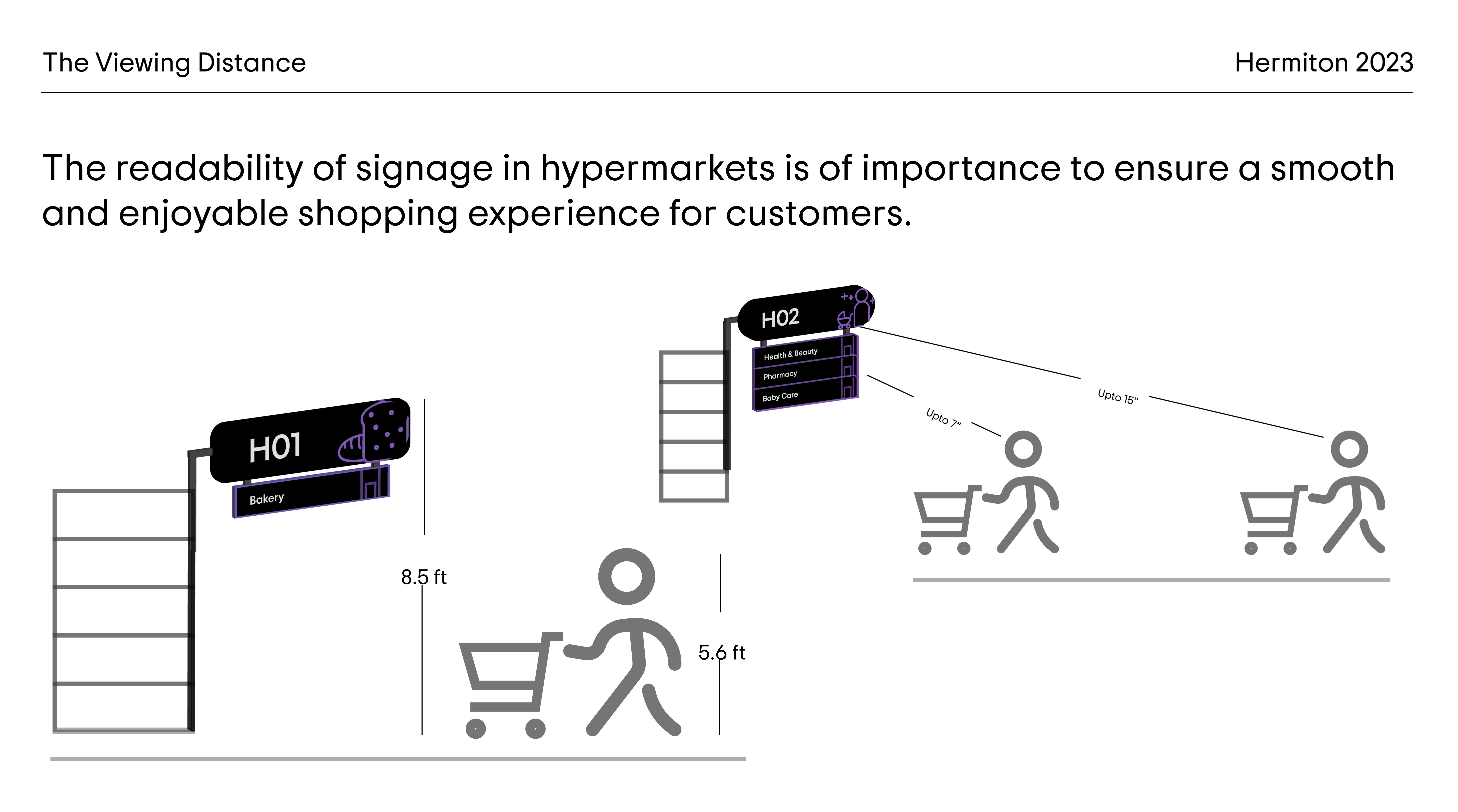 The Viewing Distance

Hermiton 2023

The readability of signage in hypermarkets is of importance to ensure a smooth and enjoyable shopping experience for customers.

H01

Bakery

8.5 ft

5.6 ft

H02

Health & Beauty

Pharmacy

Baby Care

Upto 7"

Upto 15"