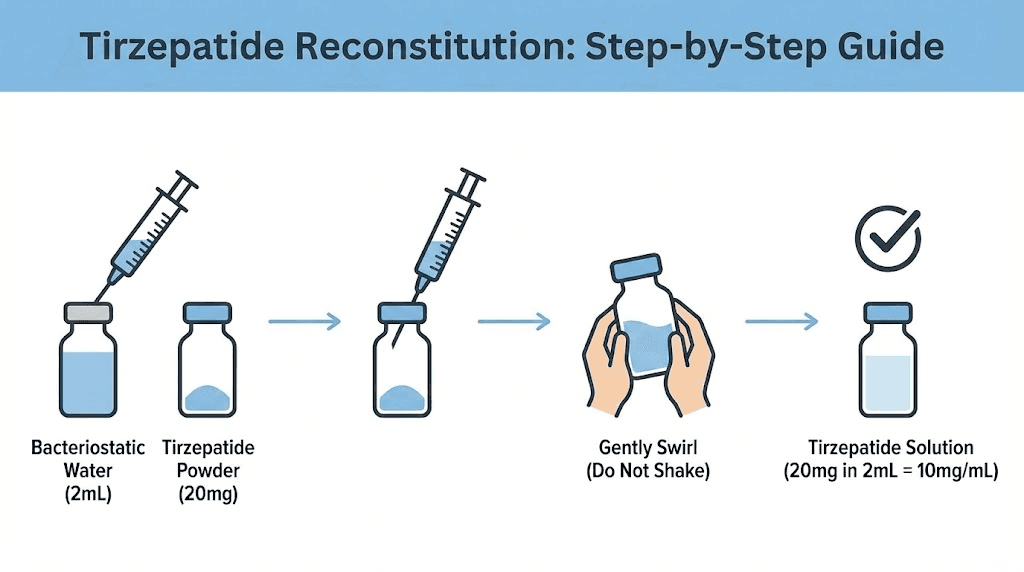 Tirzepatide Reconstitution: Step-by-Step Guide

Bacteriostatic Water (2mL)

Tirzepatide Powder (20mg)

Gently Swirl (Do Not Shake)

Tirzepatide Solution (20mg in 2mL = 10mg/mL)