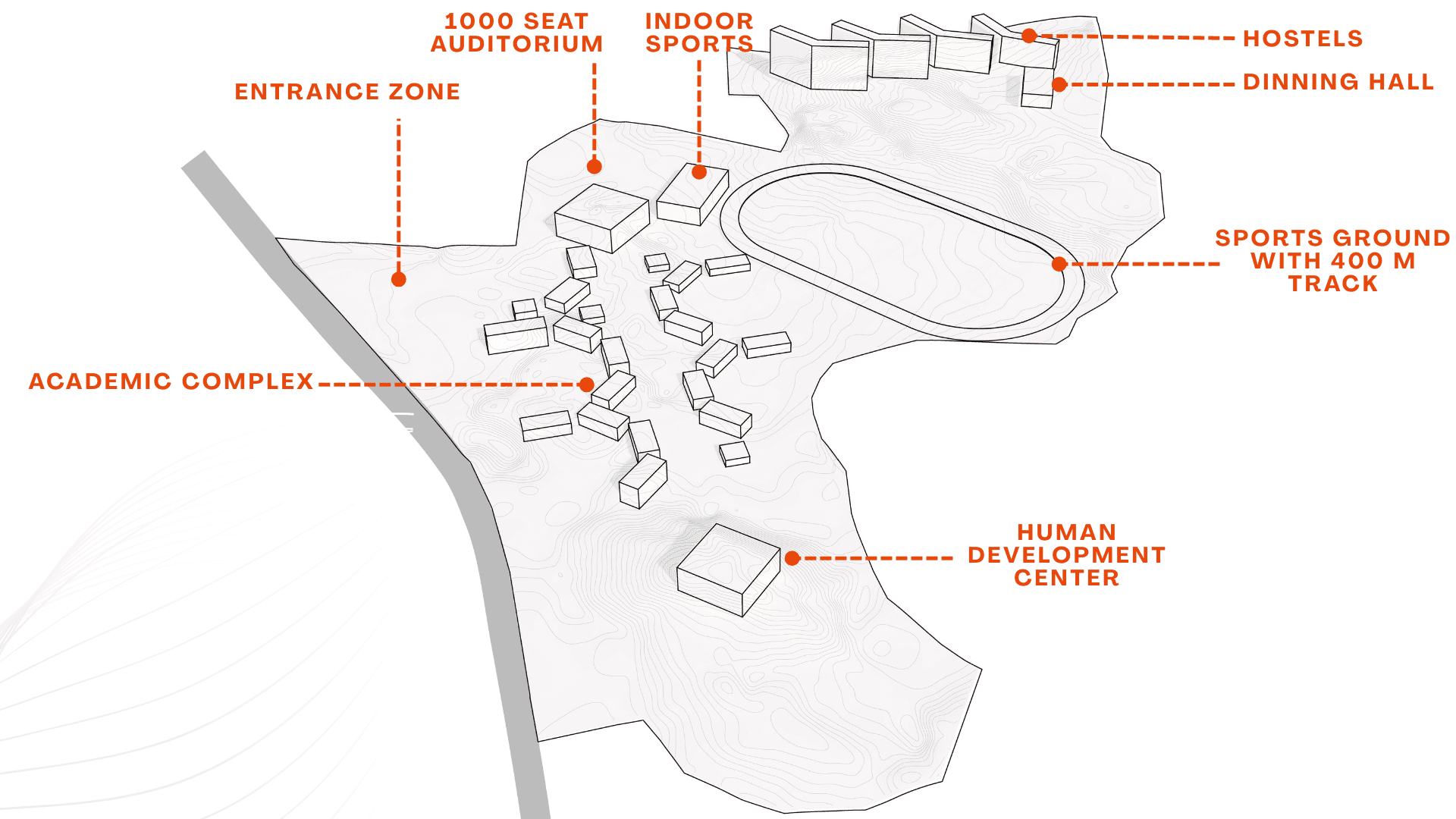 1000 SEAT AUDITORIUM

INDOOR SPORTS

HOSTELS

DINNING HALL

ENTRANCE ZONE

SPORTS GROUND WITH 400 M TRACK

ACADEMIC COMPLEX

HUMAN DEVELOPMENT CENTER