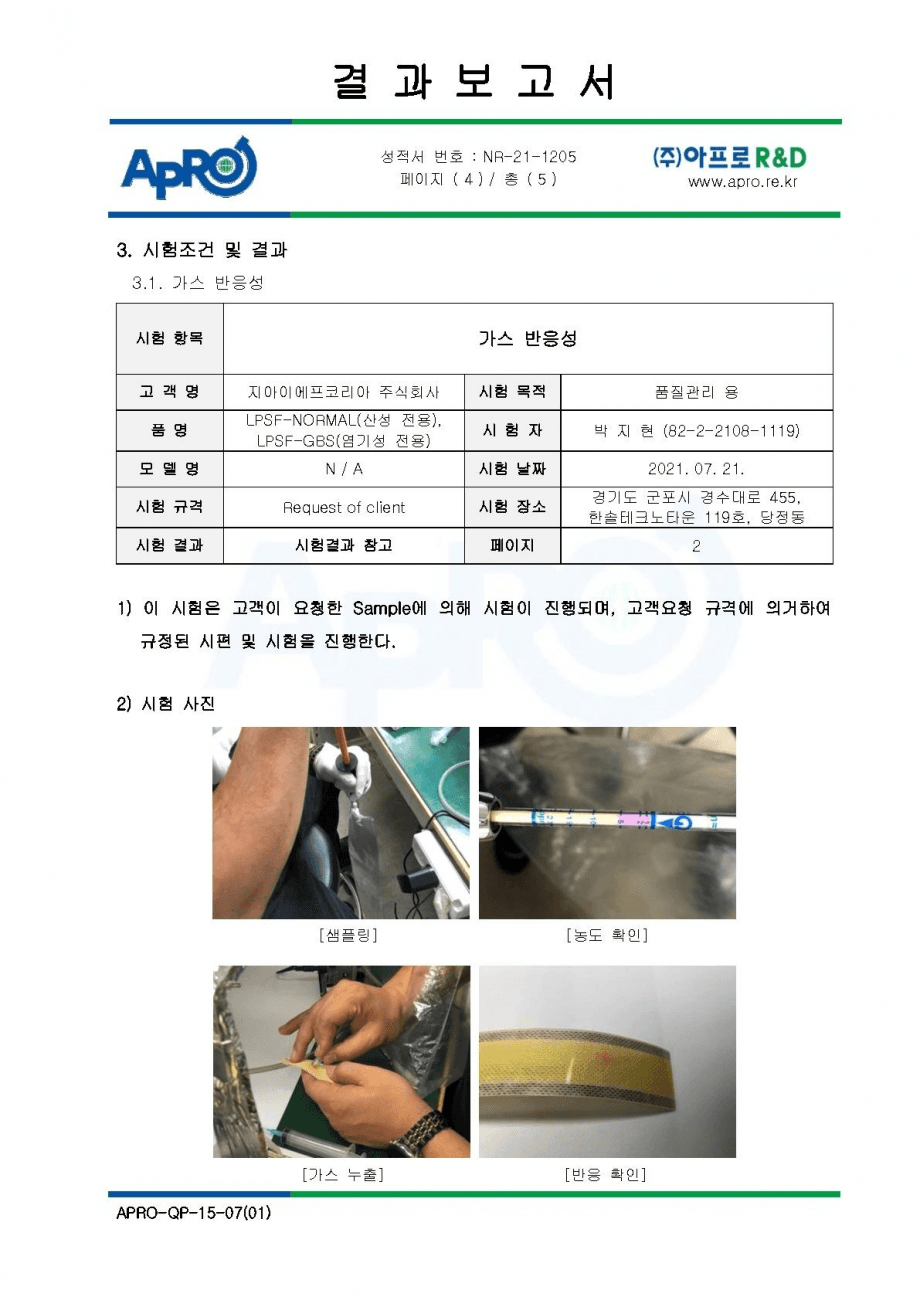 결 과 보 고 서

APRO

성적서 번호 : NR-21-1205
페이지 ( 4 ) / 총 ( 5 )

(주)아프로 R&D
www.apro.re.kr

3. 시험조건 및 결과

3.1. 가스 반응성

| 시험 항목 | 가스 반응성 | | |
|---|---|---|---|
| 고 객 명 | 지아이에프코리아 주식회사 | 시험 목적 | 품질관리 용 |
| 품 명 | LPSF-NORMAL(산성 전용), LPSF-GBS(염기성 전용) | 시 험 자 | 박 지 현 (82-2-2108-1119) |
| 모 델 명 | N / A | 시험 날짜 | 2021. 07. 21. |
| 시험 규격 | Request of client | 시험 장소 | 경기도 군포시 경수대로 455, 한솔테크노타운 119호, 당정동 |
| 시험 결과 | 시험결과 참고 | 페이지 | 2 |

1) 이 시험은 고객이 요청한 Sample에 의해 시험이 진행되며, 고객요청 규격에 의거하여 규정된 시편 및 시험을 진행한다.

2) 시험 사진

[샘플링]

[농도 확인]

[가스 누출]

[반응 확인]

APRO-QP-15-07(01)