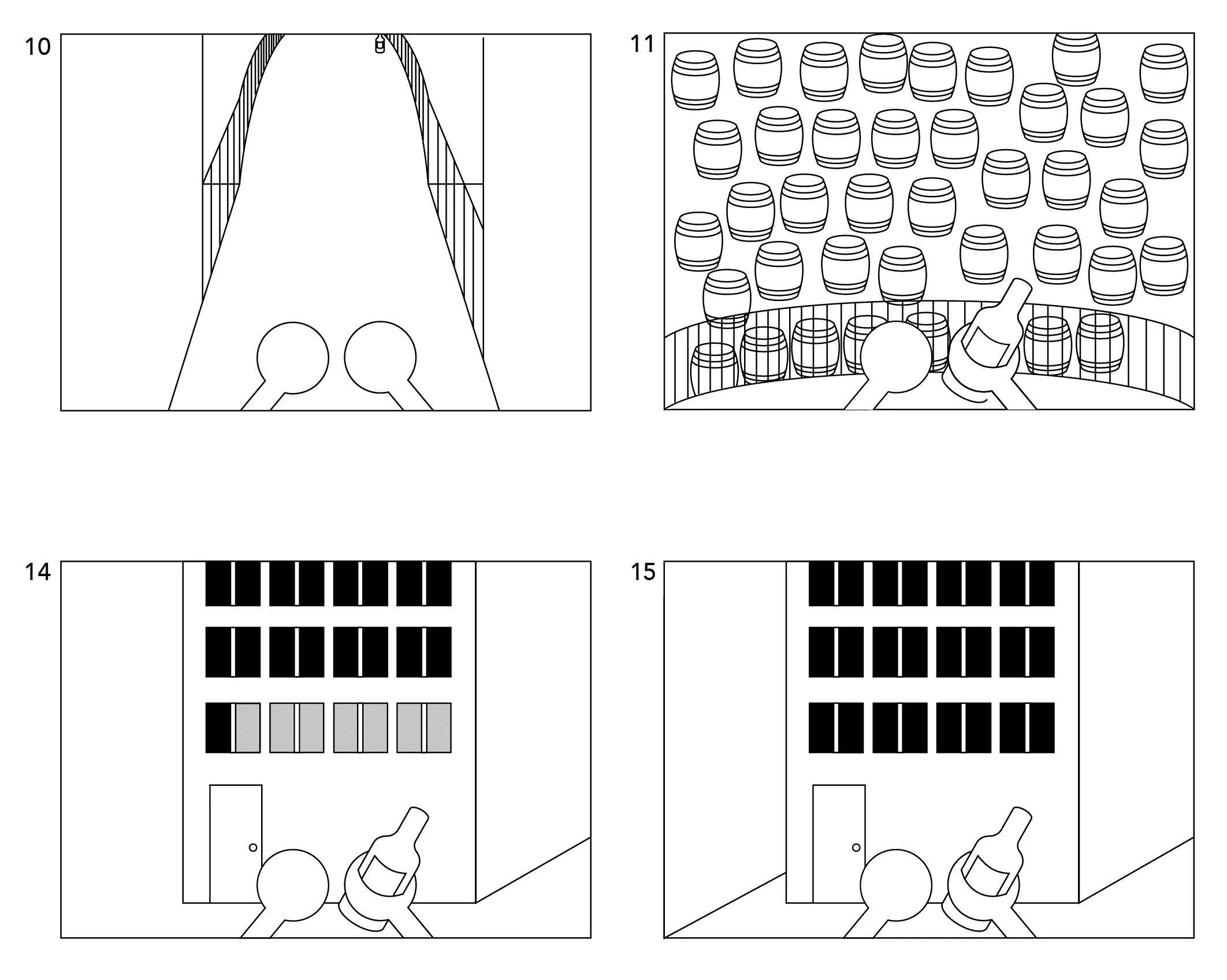 10

11

14

15