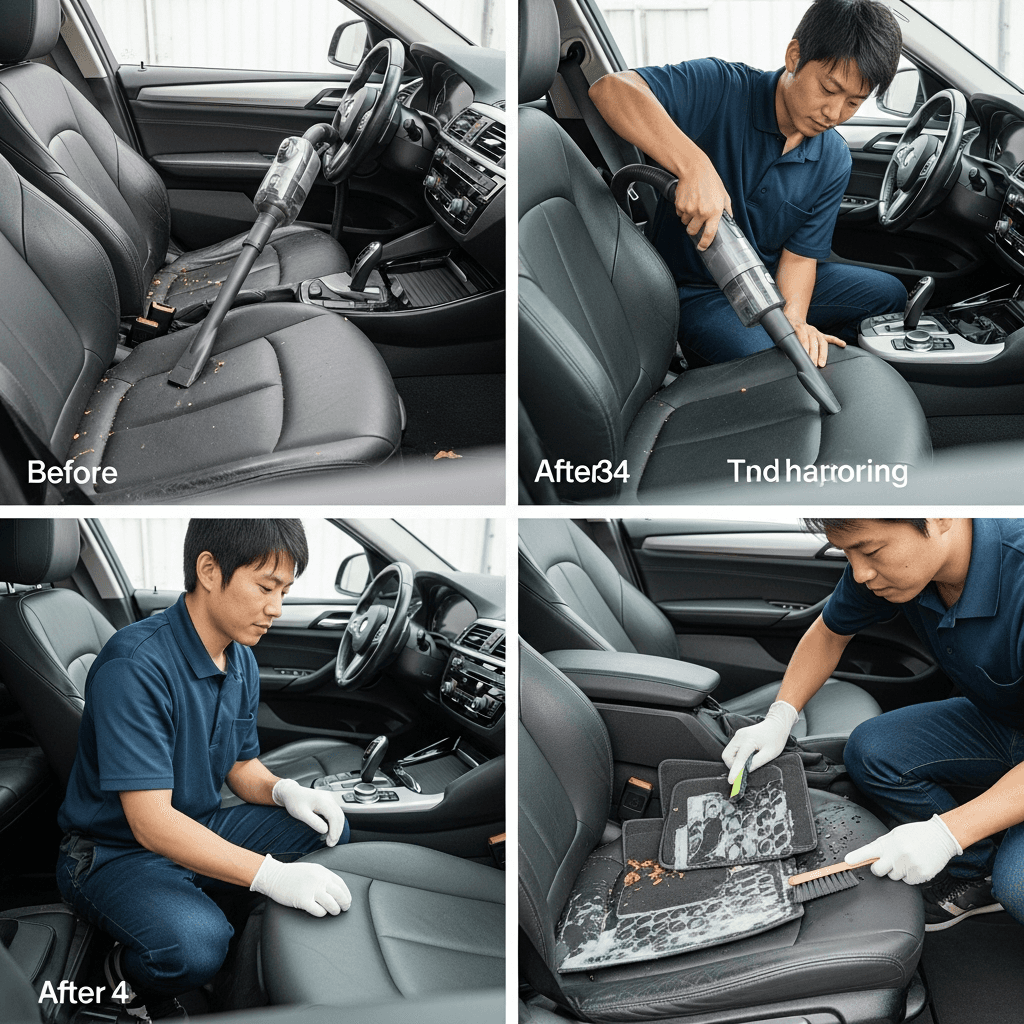 Before

After34

Tnd harroring

After 4