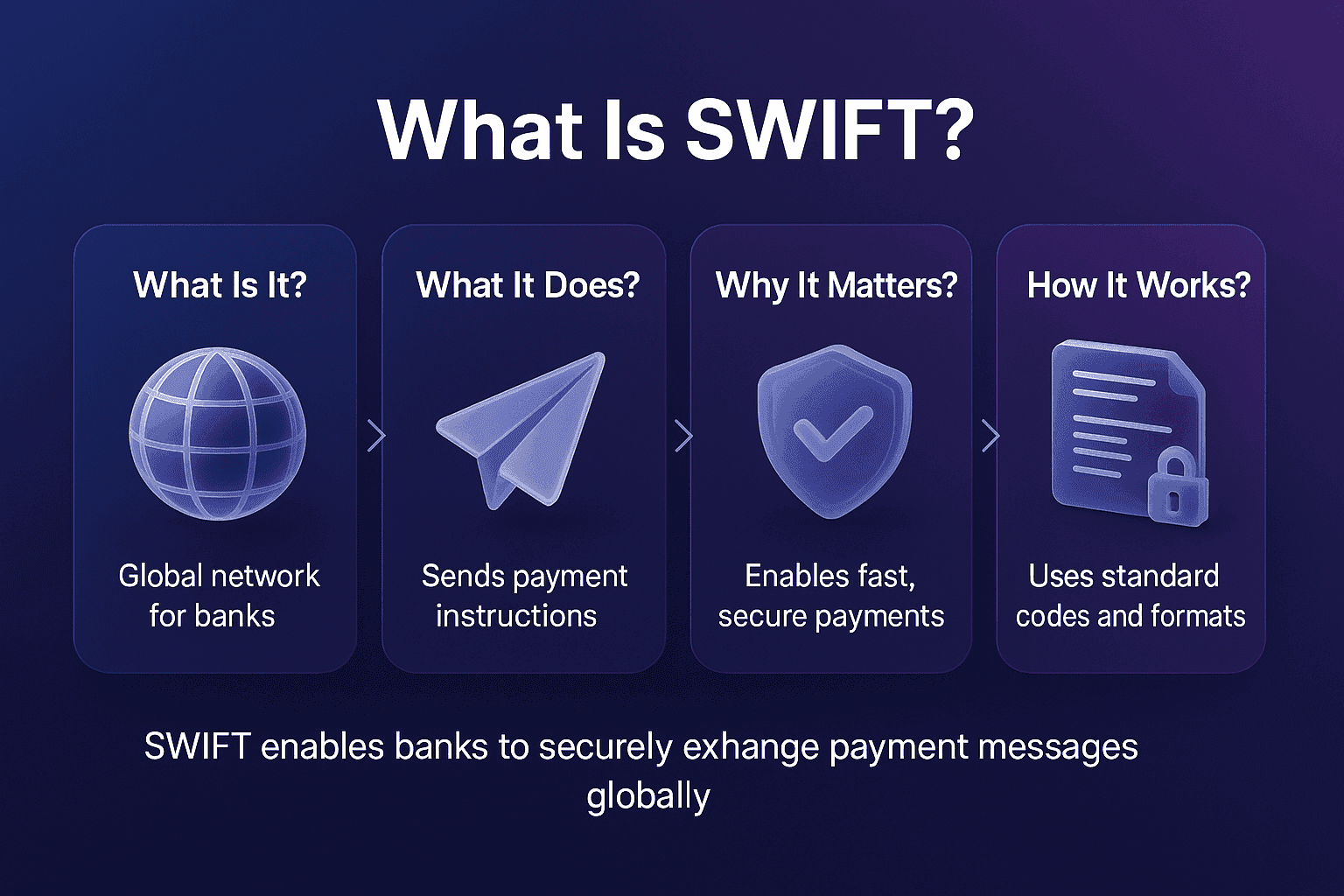 What Is SWIFT?

What Is It?

Global network for banks

What It Does?

Sends payment instructions

Why It Matters?

Enables fast, secure payments

How It Works?

Uses standard codes and formats

SWIFT enables banks to securely exhange payment messages globally