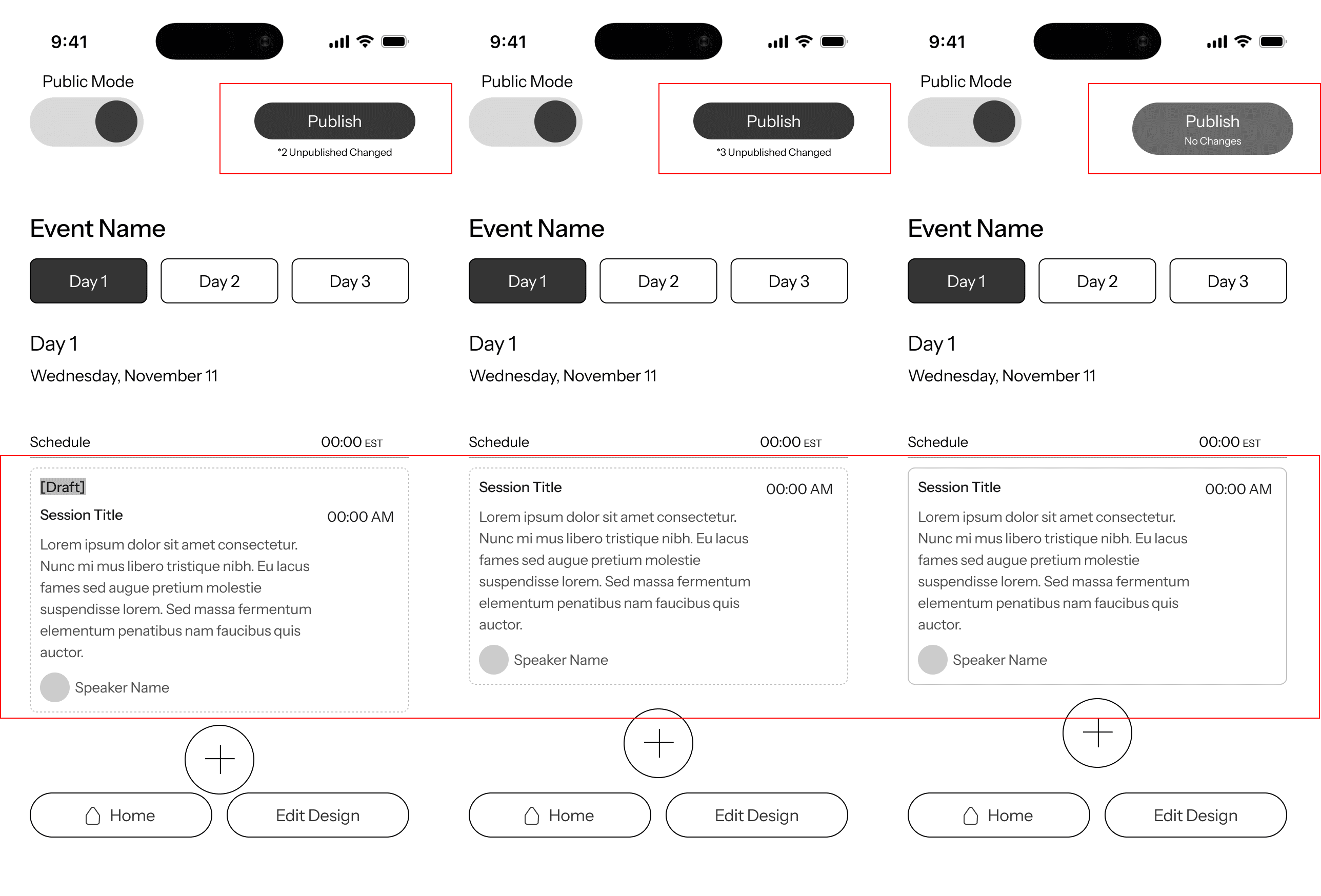 9:41

Public Mode

Publish
*2 Unpublished Changed

Event Name

Day 1 Day 2 Day 3

Day 1
Wednesday, November 11

Schedule 00:00 EST

[Draft]
Session Title 00:00 AM
Lorem ipsum dolor sit amet consectetur. Nunc mi mus libero tristique nibh. Eu lacus fames sed augue pretium molestie suspendisse lorem. Sed massa fermentum elementum penatibus nam faucibus quis auctor.
Speaker Name

Home Edit Design

9:41

Public Mode

Publish
*3 Unpublished Changed

Event Name

Day 1 Day 2 Day 3

Day 1
Wednesday, November 11

Schedule 00:00 EST

Session Title 00:00 AM
Lorem ipsum dolor sit amet consectetur. Nunc mi mus libero tristique nibh. Eu lacus fames sed augue pretium molestie suspendisse lorem. Sed massa fermentum elementum penatibus nam faucibus quis auctor.
Speaker Name

Home Edit Design

9:41

Public Mode

Publish
No Changes

Event Name

Day 1 Day 2 Day 3

Day 1
Wednesday, November 11

Schedule 00:00 EST

Session Title 00:00 AM
Lorem ipsum dolor sit amet consectetur. Nunc mi mus libero tristique nibh. Eu lacus fames sed augue pretium molestie suspendisse lorem. Sed massa fermentum elementum penatibus nam faucibus quis auctor.
Speaker Name

Home Edit Design