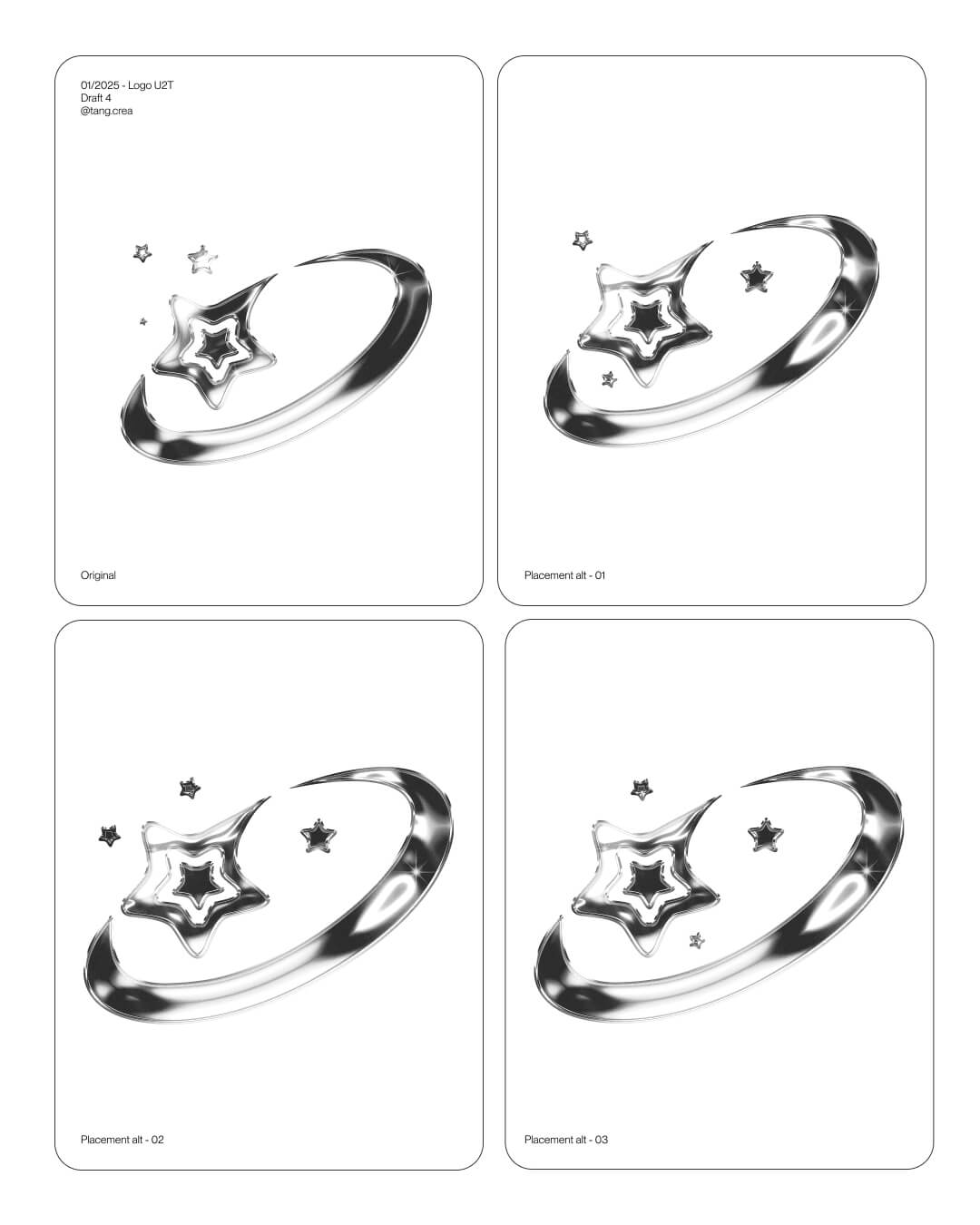 01/2025 - Logo U2T
Draft 4
@tang.crea

Original

Placement alt - 01

Placement alt - 02

Placement alt - 03