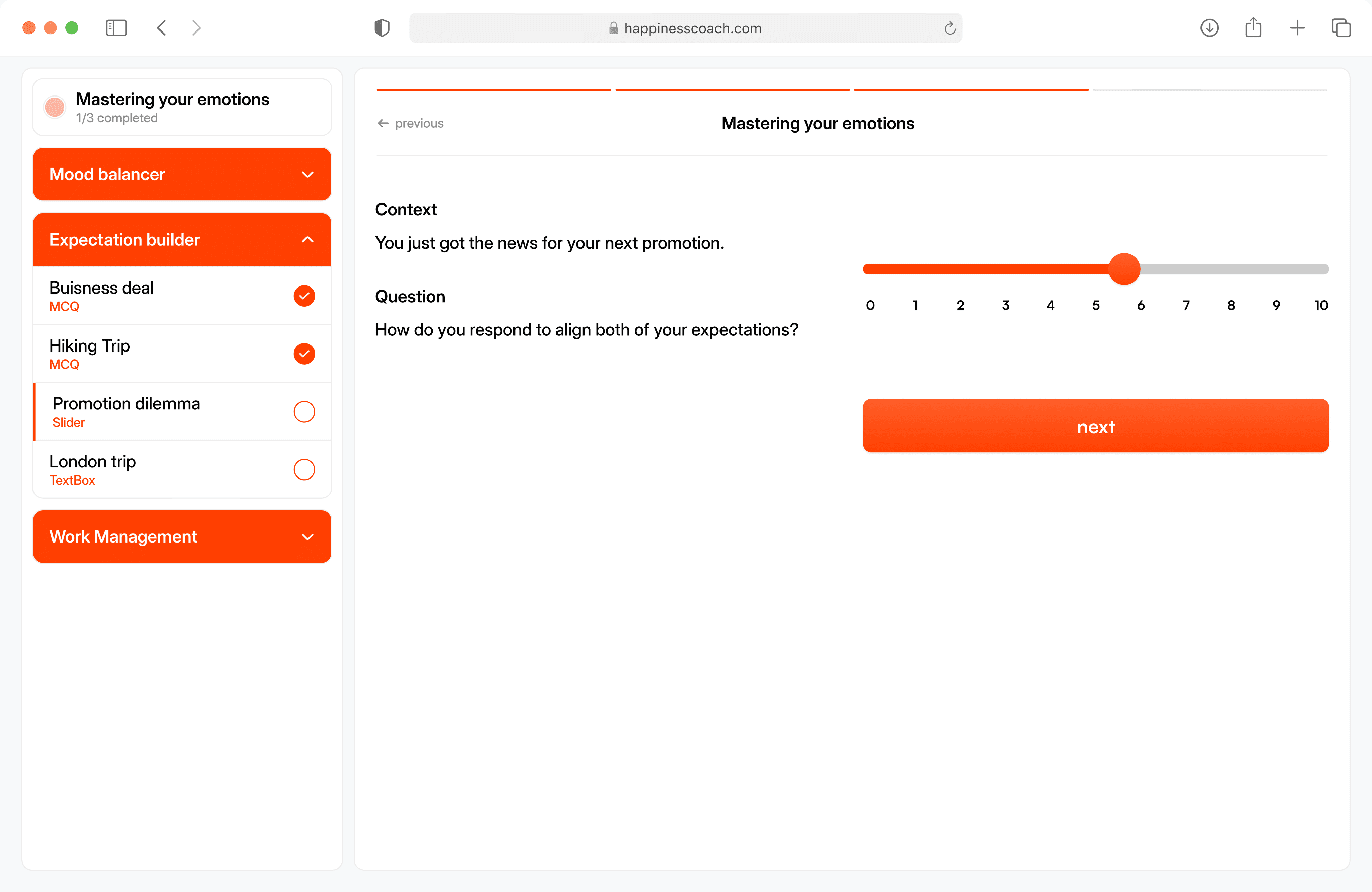 happinesscoach.com

Mastering your emotions
1/3 completed

Mood balancer

Expectation builder

Buisness deal
MCQ

Hiking Trip
MCQ

Promotion dilemma
Slider

London trip
TextBox

Work Management

previous

Mastering your emotions

Context

You just got the news for your next promotion.

Question

How do you respond to align both of your expectations?

0 1 2 3 4 5 6 7 8 9 10

next